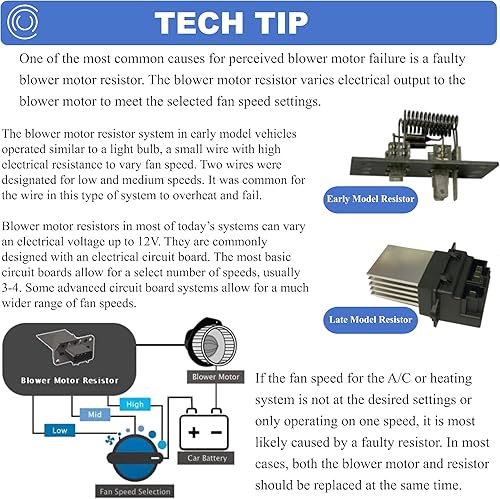 TECH TIP

One of the most common causes for perceived blower motor failure is a faulty blower motor resistor. The blower motor resistor varies electrical output to the blower motor to meet the selected fan speed settings.

The blower motor resistor system in early model vehicles operated similar to a light bulb, a small wire with high electrical resistance to vary fan speed. Two wires were designated for low and medium speeds. It was common for the wire in this type of system to overheat and fail.

Early Model Resistor

Blower motor resistors in most of today's systems can vary an electrical voltage up to 12V. They are commonly designed with an electrical circuit board. The most basic circuit boards allow for a select number of speeds, usually 3-4. Some advanced circuit board systems allow for a much wider range of fan speeds.

Late Model Resistor

Blower Motor Resistor

Blower Motor

High

Mid

Low

+ −

Car Battery

Fan Speed Selection

If the fan speed for the A/C or heating system is not at the desired settings or only operating on one speed, it is most likely caused by a faulty resistor. In most cases, both the blower motor and resistor should be replaced at the same time.