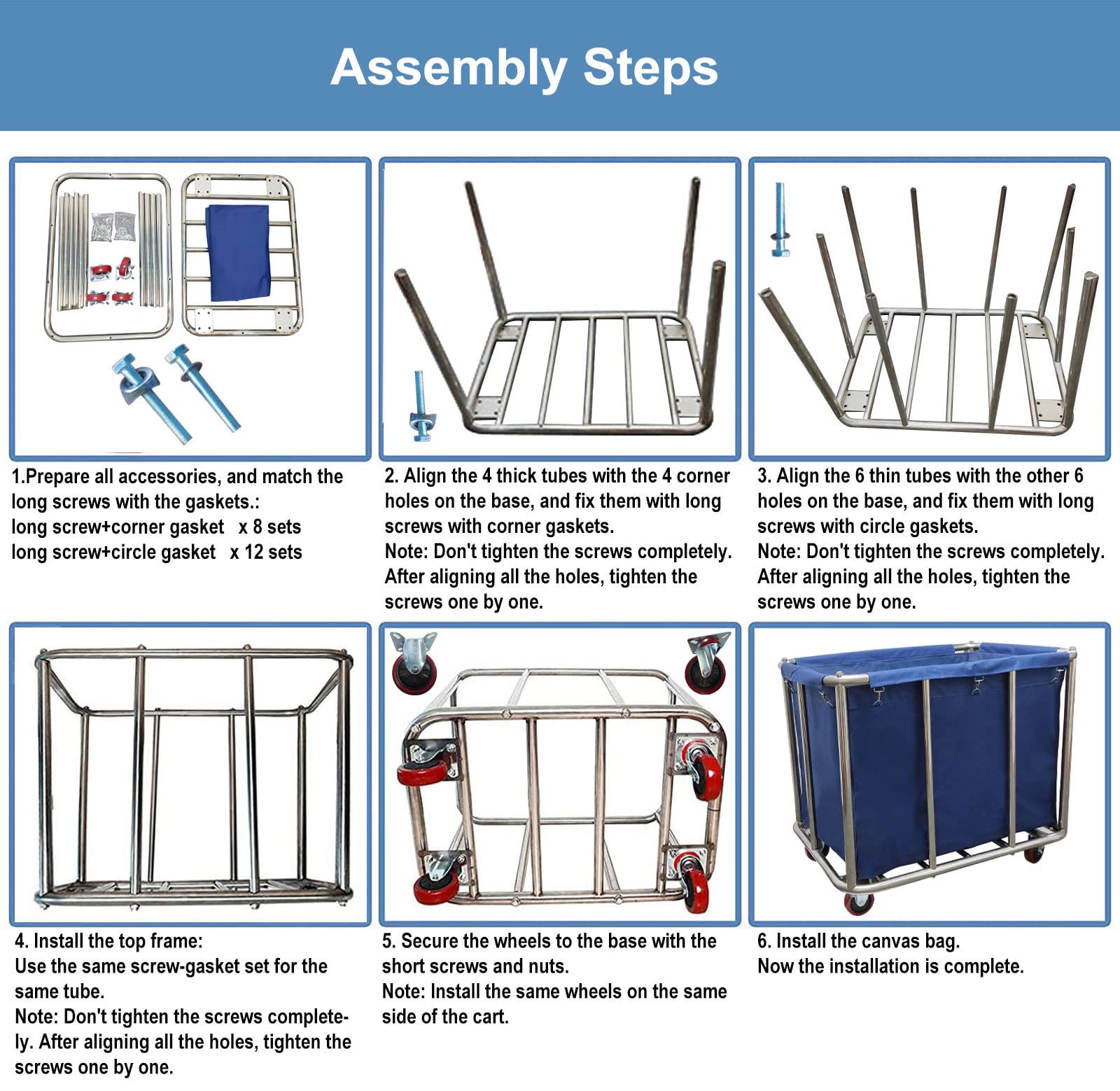 Assembly Steps

1.Prepare all accessories, and match the long screws with the gaskets.:
long screw+corner gasket x 8 sets
long screw+circle gasket x 12 sets

2. Align the 4 thick tubes with the 4 corner holes on the base, and fix them with long screws with corner gaskets.
Note: Don't tighten the screws completely. After aligning all the holes, tighten the screws one by one.

3. Align the 6 thin tubes with the other 6 holes on the base, and fix them with long screws with circle gaskets.
Note: Don't tighten the screws completely. After aligning all the holes, tighten the screws one by one.

4. Install the top frame:
Use the same screw-gasket set for the same tube.
Note: Don't tighten the screws completely. After aligning all the holes, tighten the screws one by one.

5. Secure the wheels to the base with the short screws and nuts.
Note: Install the same wheels on the same side of the cart.

6. Install the canvas bag.
Now the installation is complete.