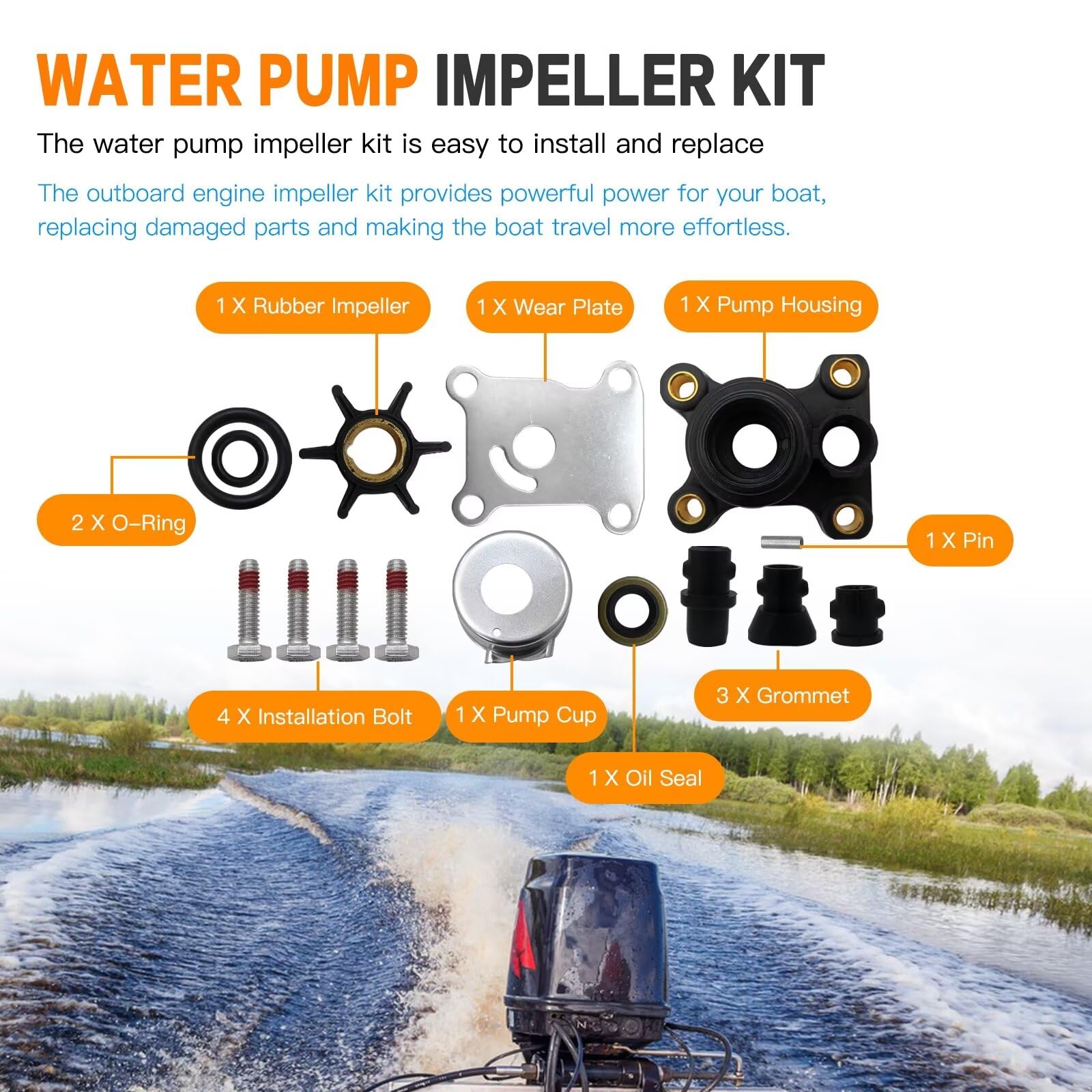 WATER PUMP IMPELLER KIT

The water pump impeller kit is easy to install and replace

The outboard engine impeller kit provides powerful power for your boat, replacing damaged parts and making the boat travel more effortless.

1 X Rubber Impeller

1 X Wear Plate

1 X Pump Housing

2 X O-Ring

1 X Pin

4 X Installation Bolt

1 X Pump Cup

3 X Grommet

1 X Oil Seal