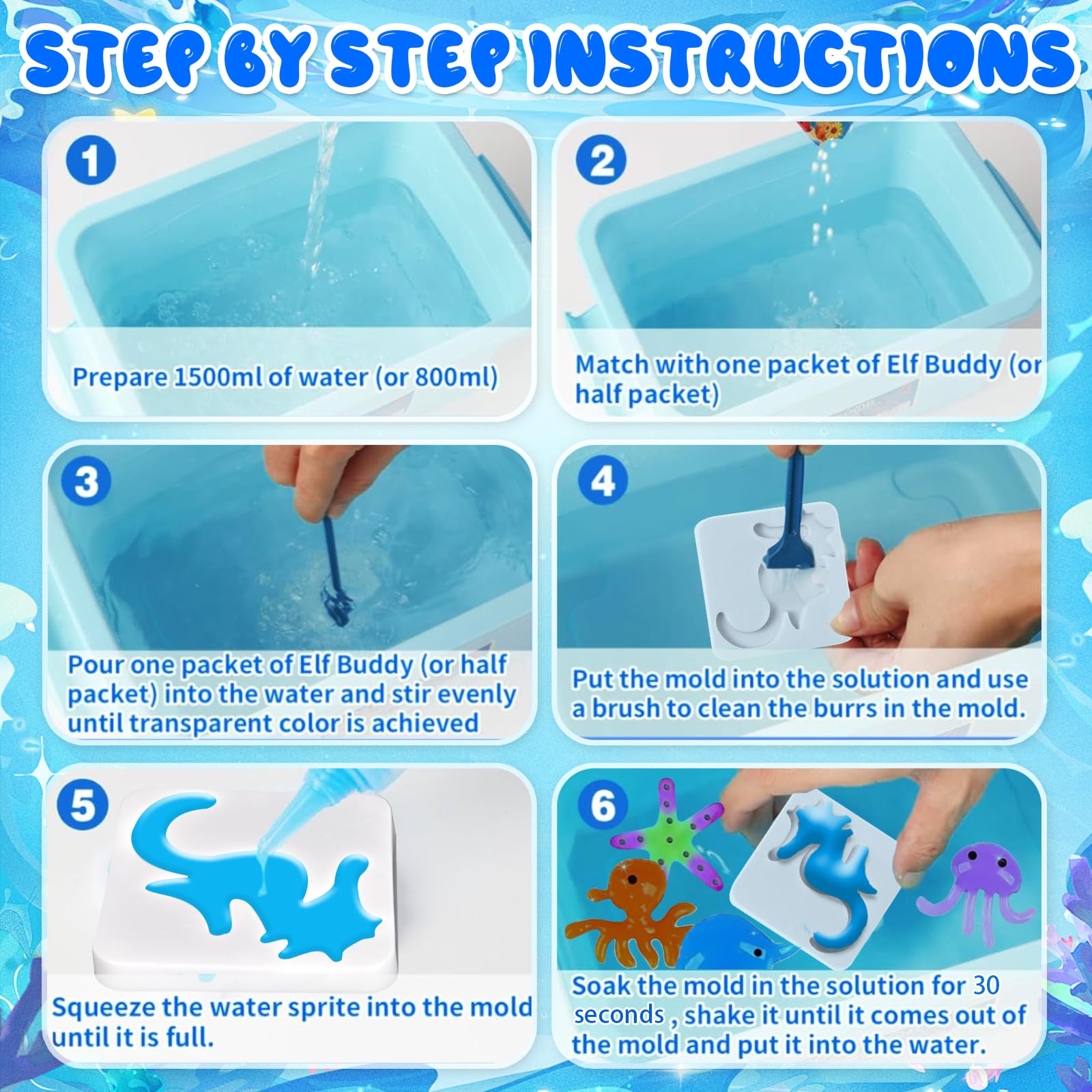 STEP BY STEP INSTRUCTIONS

1

Prepare 1500ml of water (or 800ml)

2

Match with one packet of Elf Buddy (or half packet)

3

Pour one packet of Elf Buddy (or half packet) into the water and stir evenly until transparent color is achieved

4

Put the mold into the solution and use a brush to clean the burrs in the mold.

5

Squeeze the water sprite into the mold until it is full.

6

Soak the mold in the solution for 30 seconds , shake it until it comes out of the mold and put it into the water.