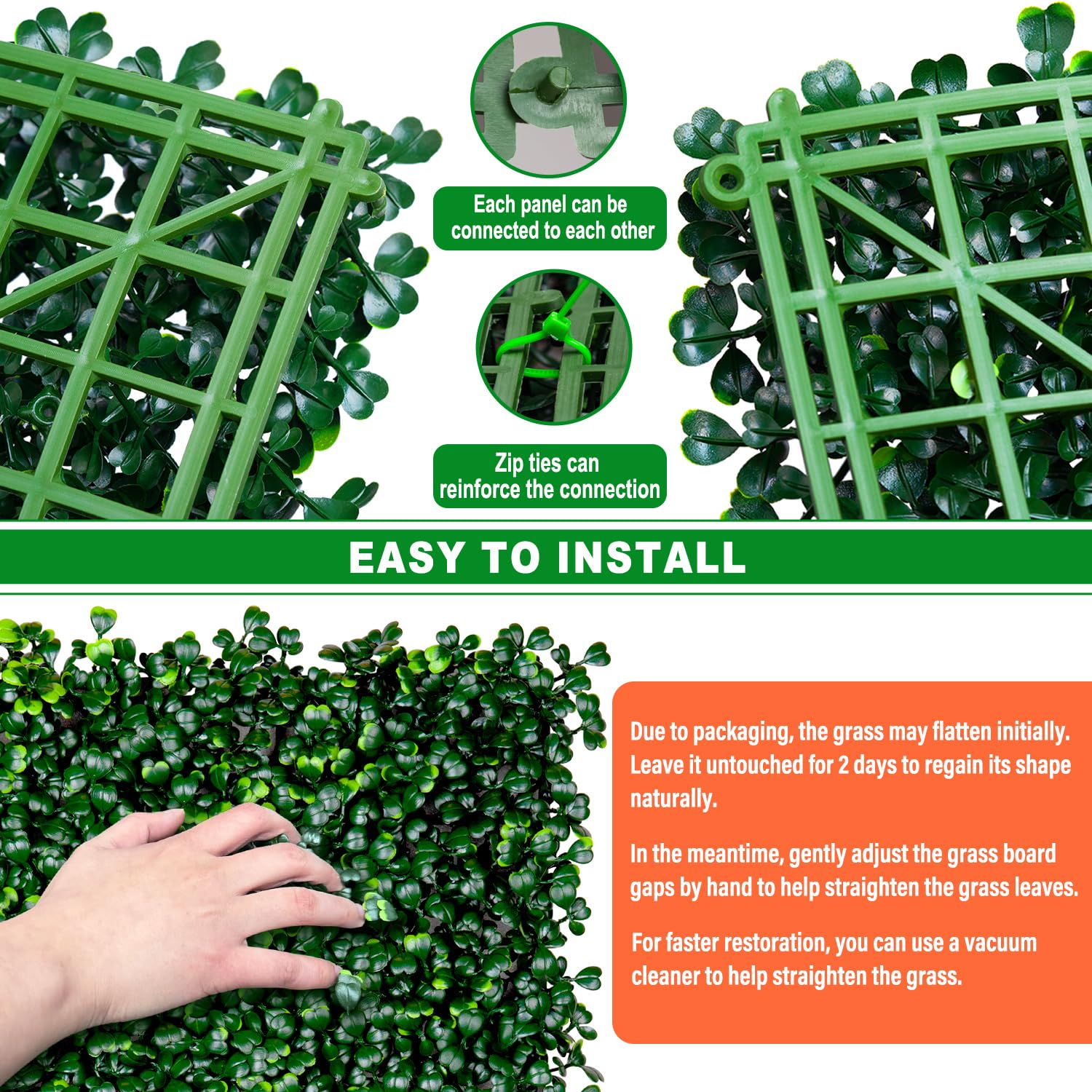 Each panel can be connected to each other

Zip ties can reinforce the connection

EASY TO INSTALL

Due to packaging, the grass may flatten initially. Leave it untouched for 2 days to regain its shape naturally.

In the meantime, gently adjust the grass board gaps by hand to help straighten the grass leaves.

For faster restoration, you can use a vacuum cleaner to help straighten the grass.