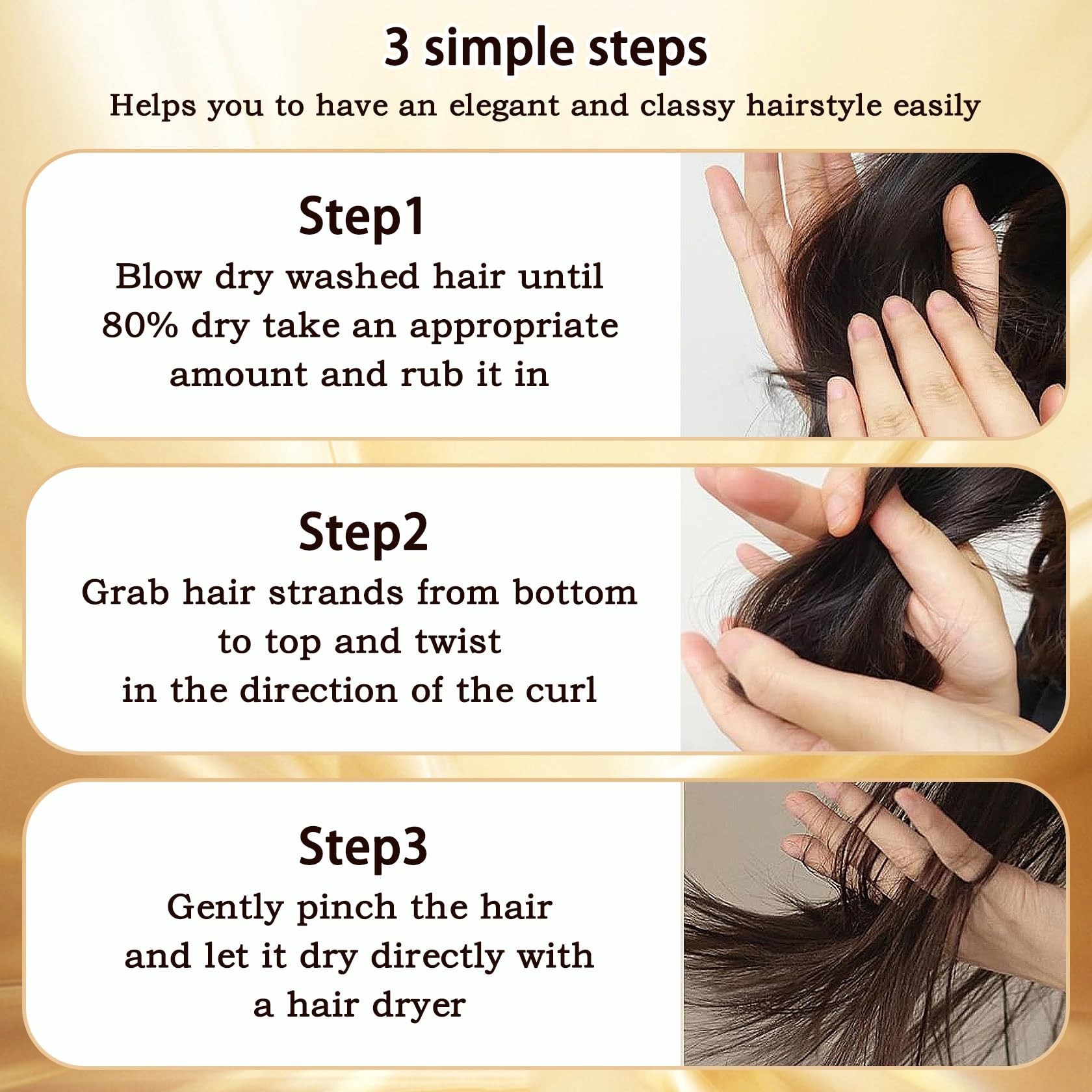 3 simple steps

Helps you to have an elegant and classy hairstyle easily

Step1

Blow dry washed hair until 80% dry take an appropriate amount and rub it in

Step2

Grab hair strands from bottom to top and twist in the direction of the curl

Step3

Gently pinch the hair and let it dry directly with a hair dryer