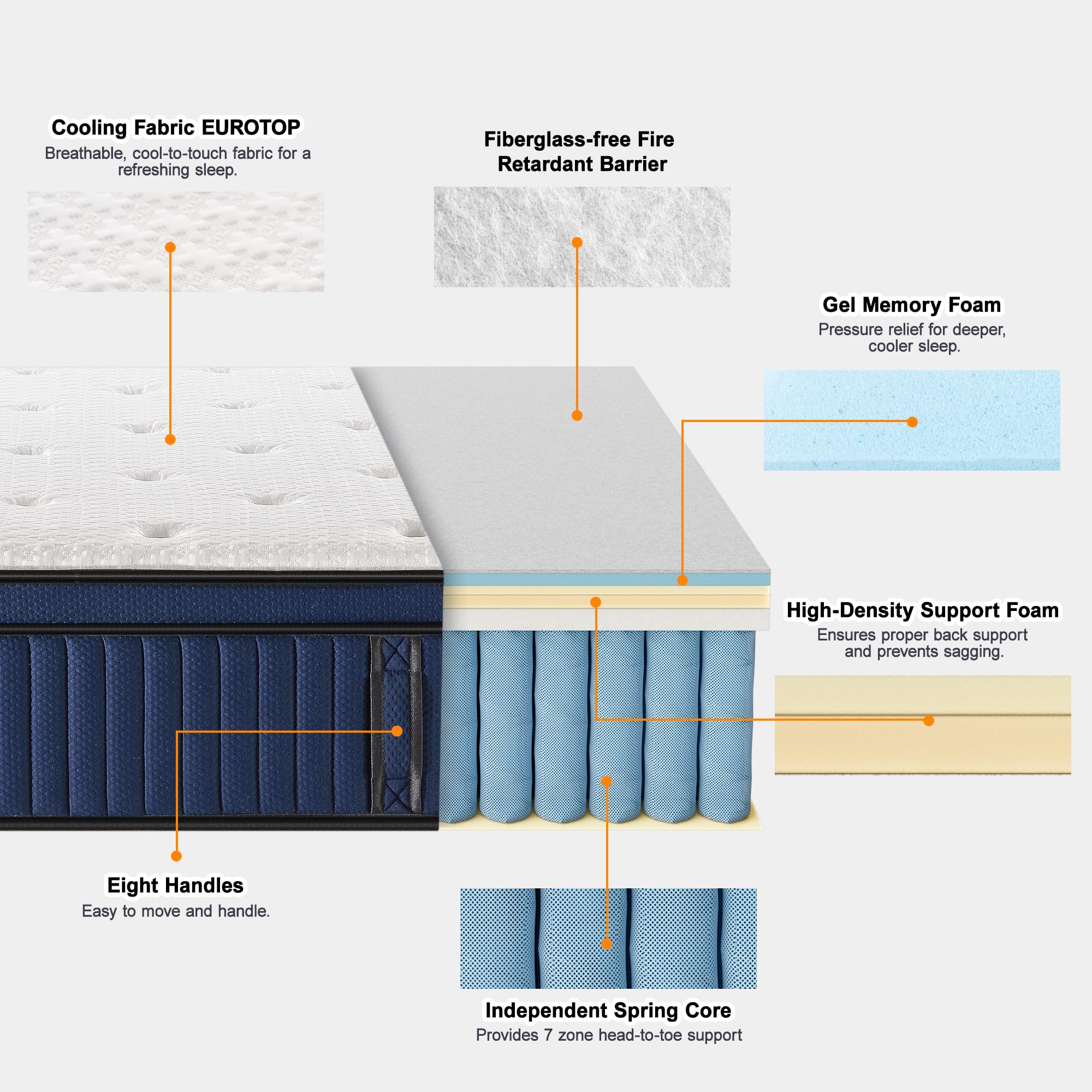 Cooling Fabric EUROTOP
Breathable, cool-to-touch fabric for a refreshing sleep.

Fiberglass-free Fire Retardant Barrier

Gel Memory Foam
Pressure relief for deeper, cooler sleep.

High-Density Support Foam
Ensures proper back support and prevents sagging.

Eight Handles
Easy to move and handle.

Independent Spring Core
Provides 7 zone head-to-toe support