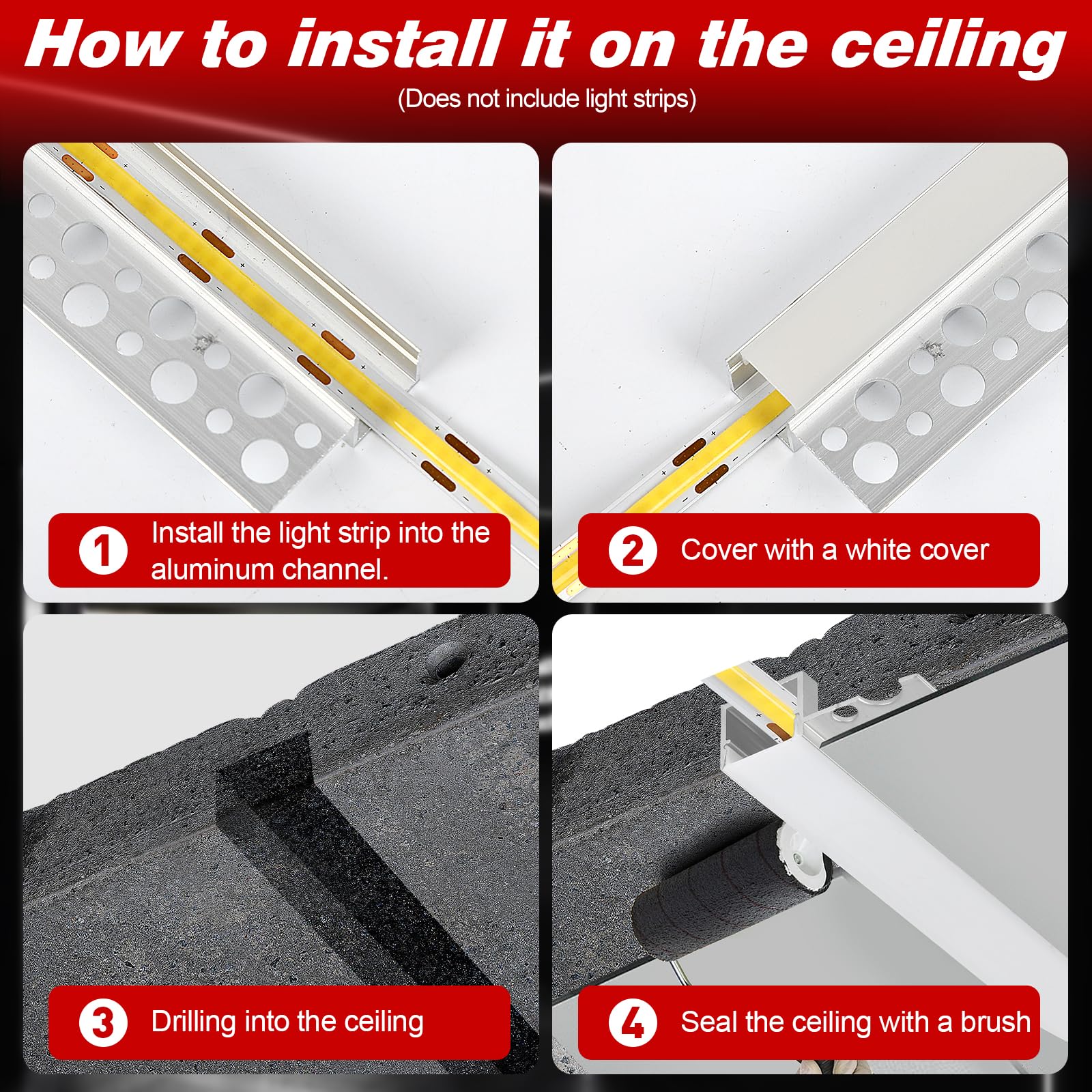 How to install it on the ceiling
(Does not include light strips)

1 Install the light strip into the aluminum channel.

2 Cover with a white cover

3 Drilling into the ceiling

4 Seal the ceiling with a brush