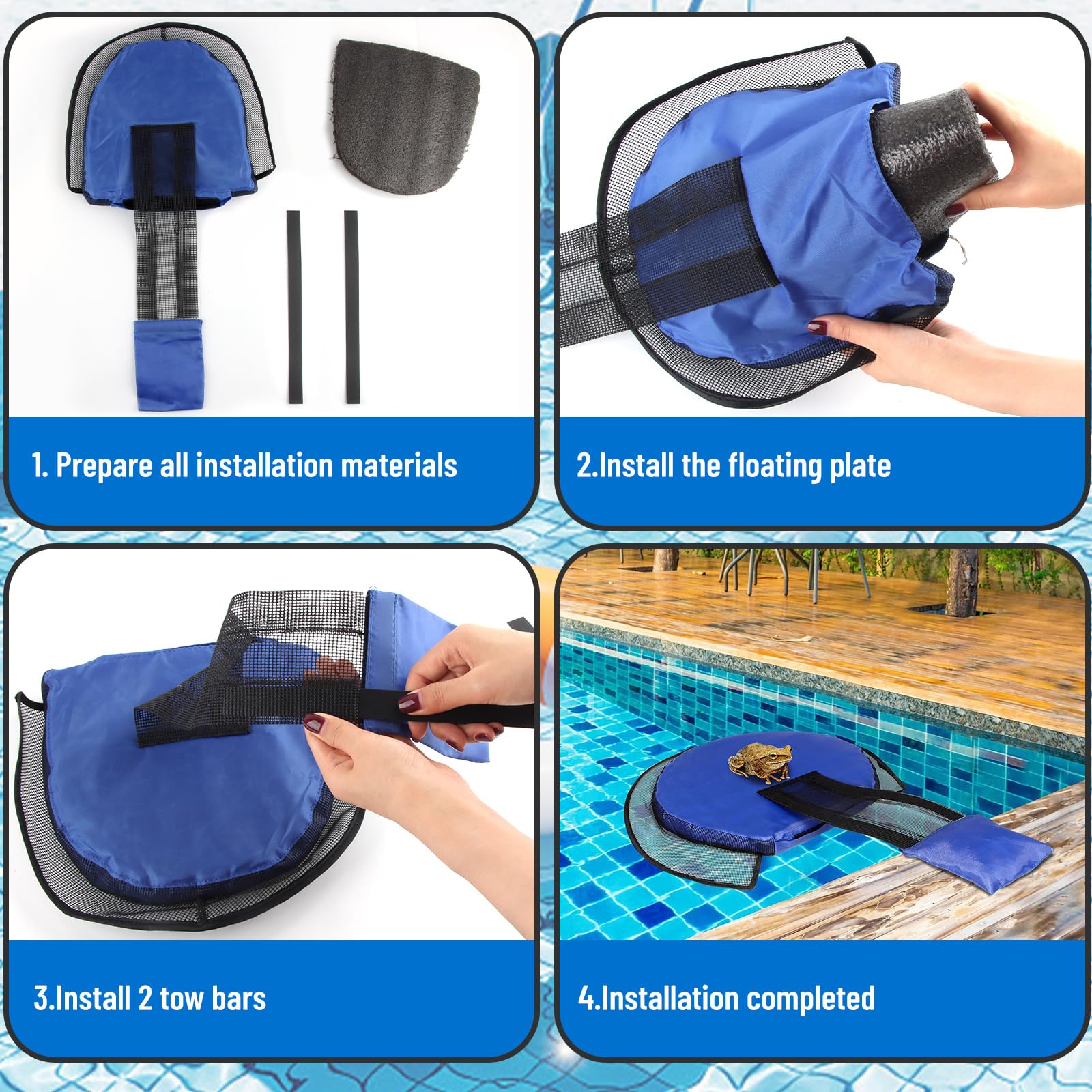 1. Prepare all installation materials

2.Install the floating plate

3.Install 2 tow bars

4.Installation completed