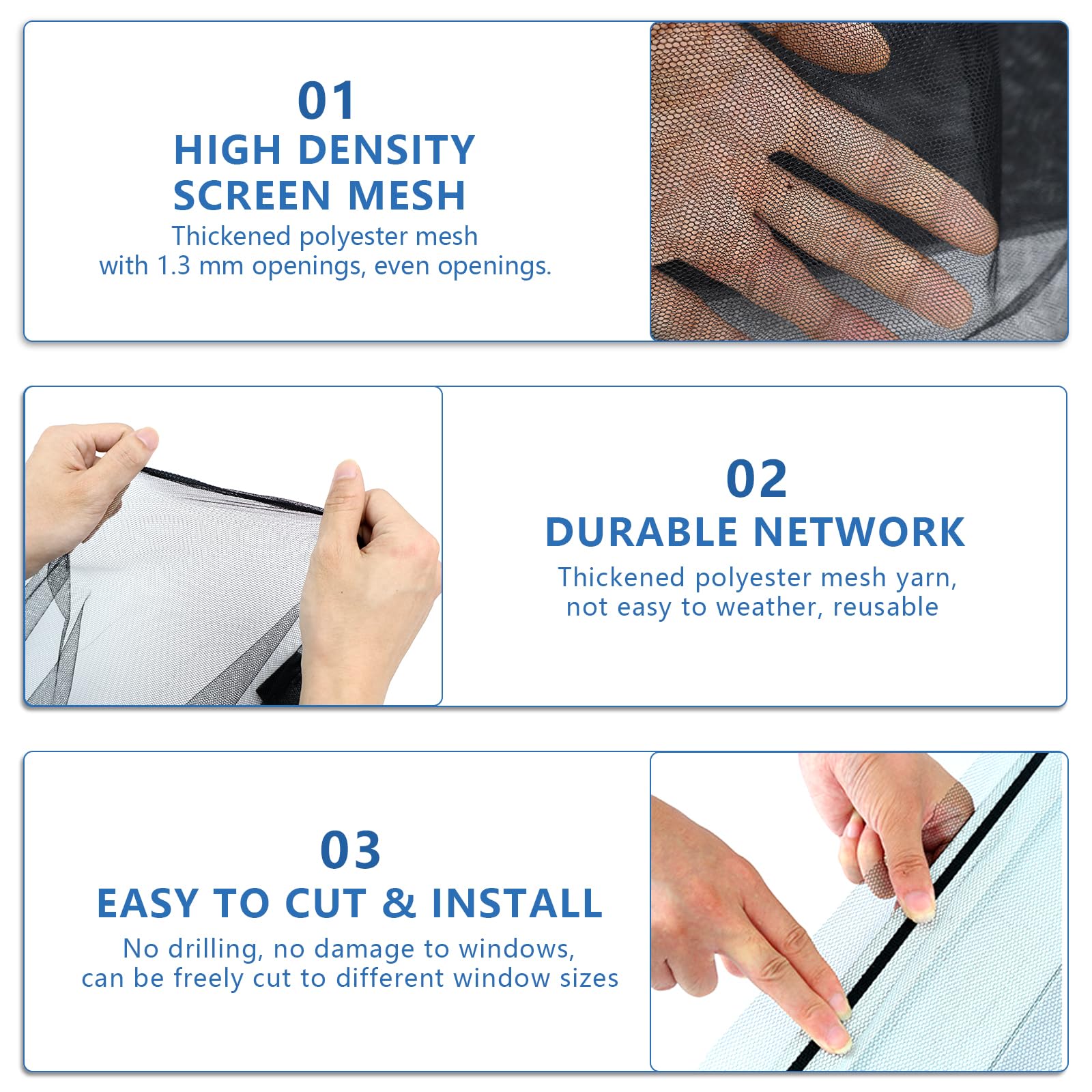 01
HIGH DENSITY SCREEN MESH
Thickened polyester mesh with 1.3 mm openings, even openings.

02
DURABLE NETWORK
Thickened polyester mesh yarn, not easy to weather, reusable

03
EASY TO CUT & INSTALL
No drilling, no damage to windows, can be freely cut to different window sizes