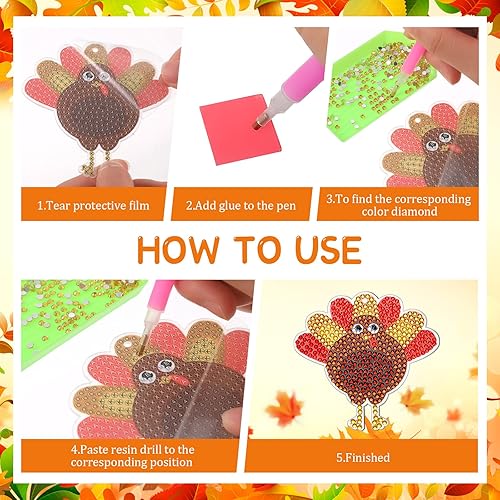 1.Tear protective film

2.Add glue to the pen

3.To find the corresponding color diamond

HOW TO USE

4.Paste resin drill to the corresponding position

5.Finished