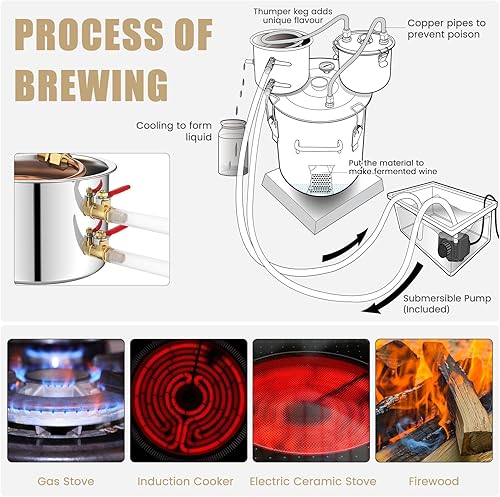 PROCESS OF BREWING

Thumper keg adds unique flavour

Copper pipes to prevent poison

Cooling to form liquid

Put the material to make.fermented wine

Submersible Pump (Included)

Gas Stove

Induction Cooker

Electric Ceramic Stove

Firewood