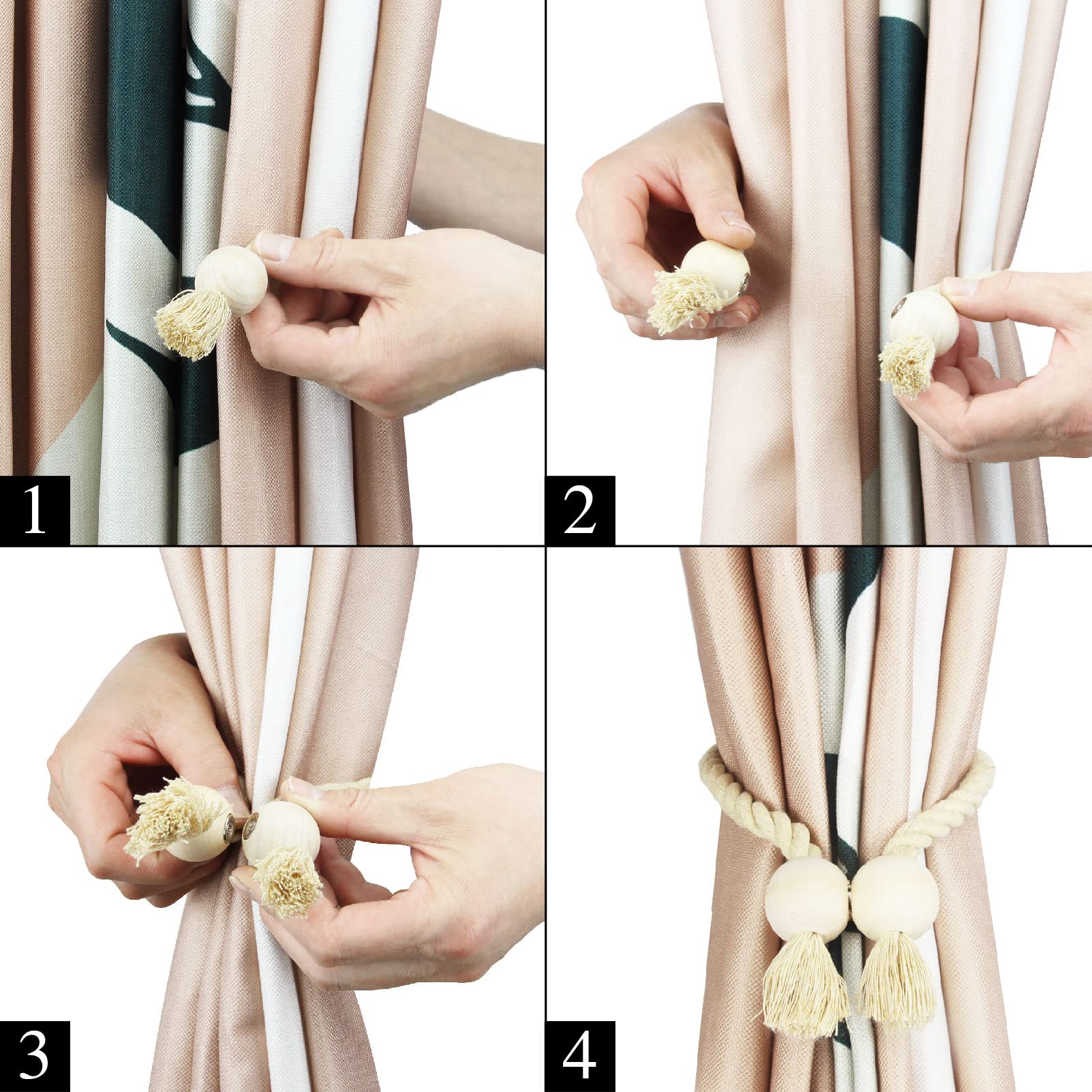 1

2

3

4