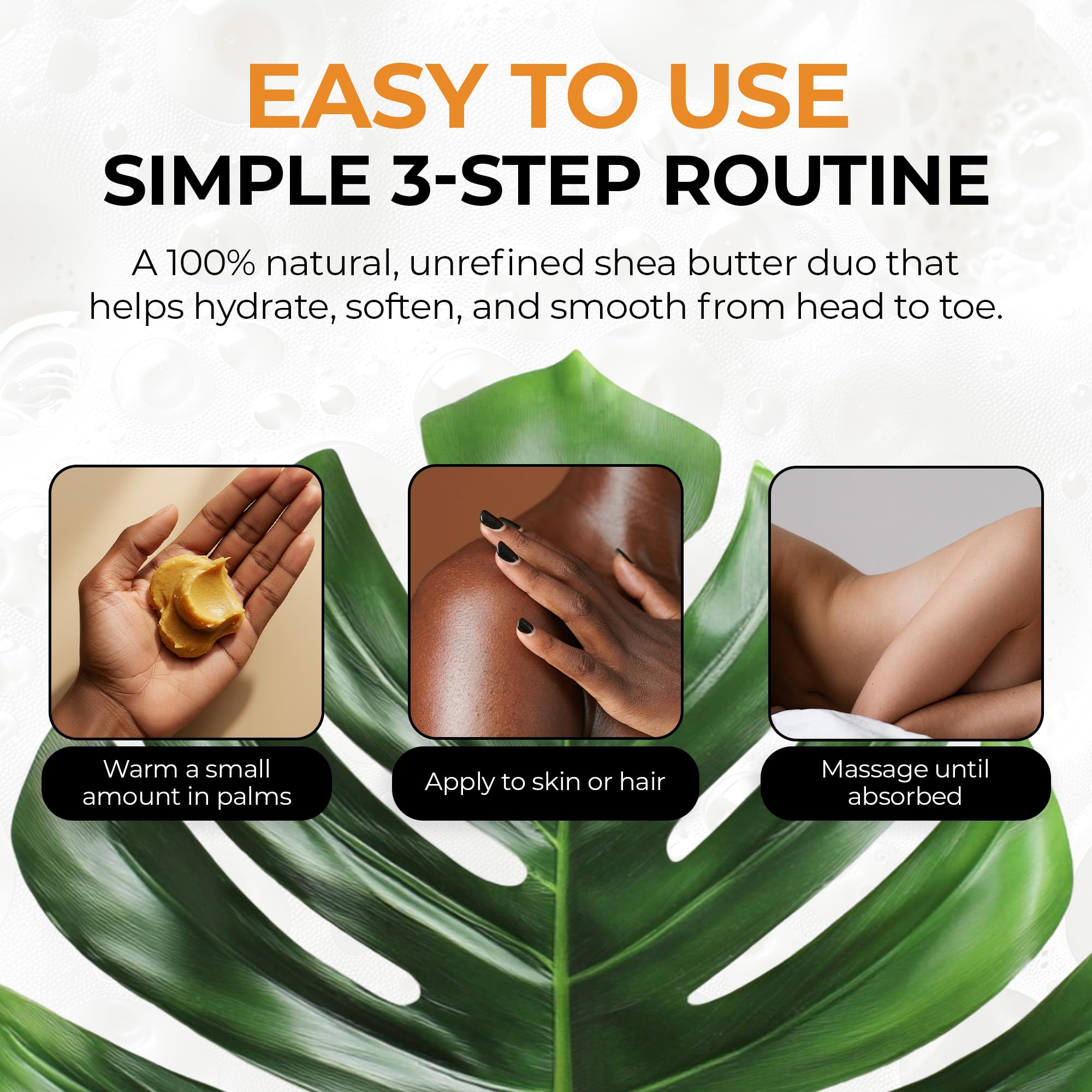 EASY TO USE
SIMPLE 3-STEP ROUTINE

A 100% natural, unrefined shea butter duo that helps hydrate, soften, and smooth from head to toe.

Warm a small amount in palms

Apply to skin or hair

Massage until absorbed