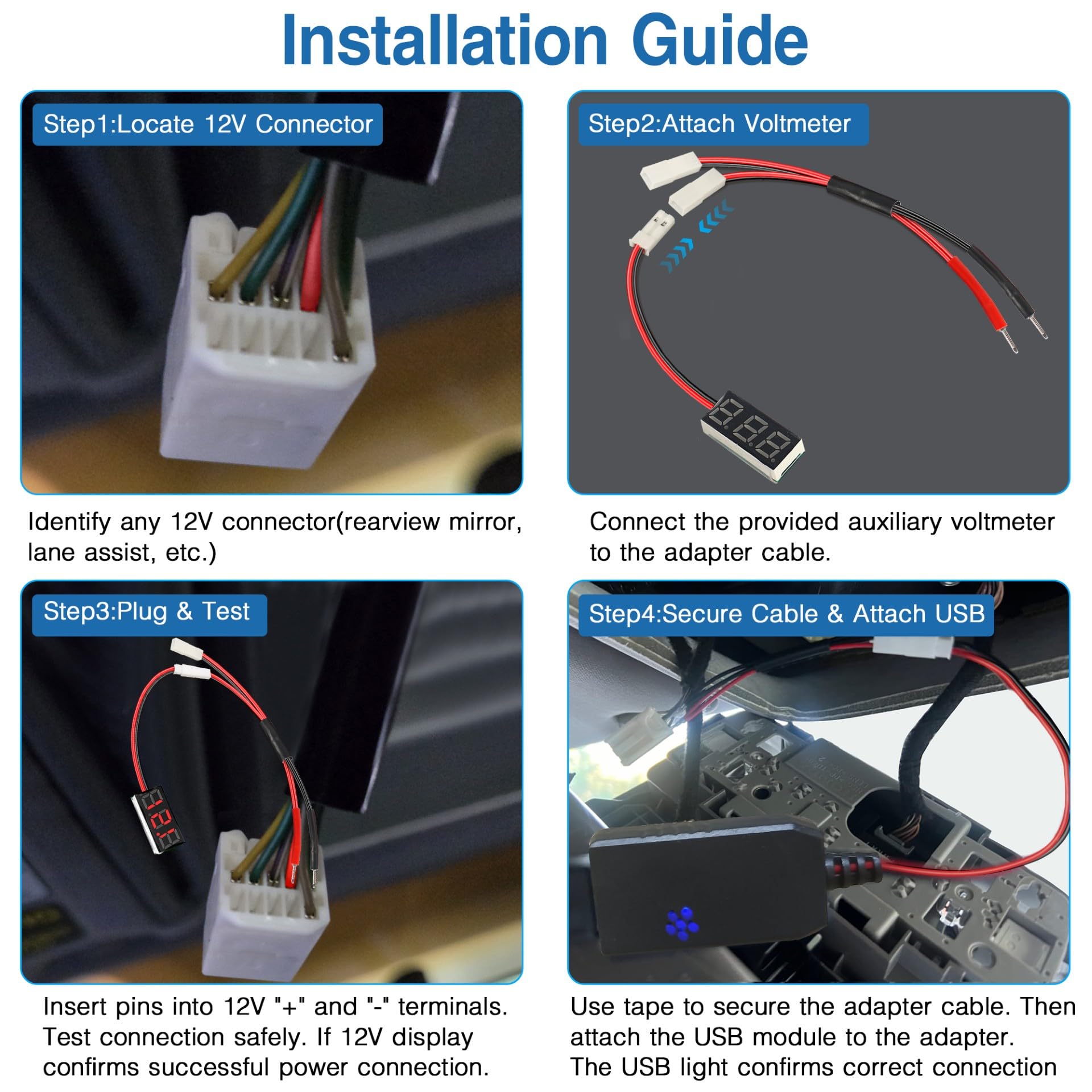 Installation Guide

Step1:Locate 12V Connector

Identify any 12V connector(rearview mirror, lane assist, etc.)

Step2:Attach Voltmeter

Connect the provided auxiliary voltmeter to the adapter cable.

Step3:Plug & Test

Insert pins into 12V "+" and "-" terminals. Test connection safely. If 12V display confirms successful power connection.

Step4:Secure Cable & Attach USB

Use tape to secure the adapter cable. Then attach the USB module to the adapter. The USB light confirms correct connection