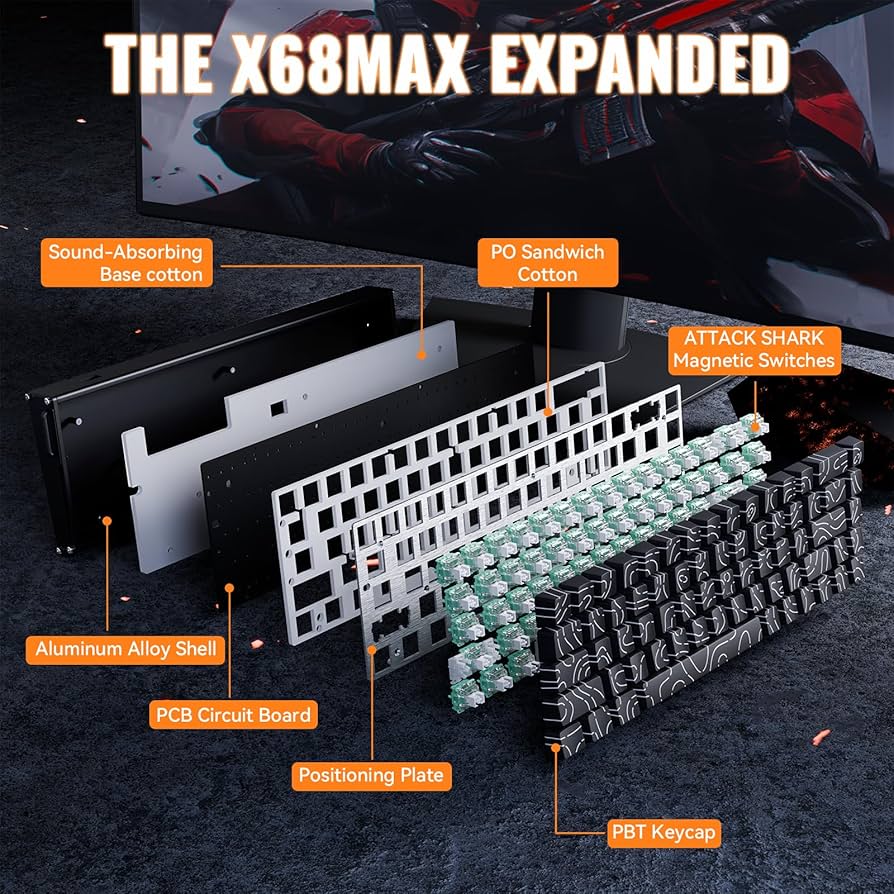 THE X68MAX EXPANDED

Sound-Absorbing Base cotton

PO Sandwich Cotton

ATTACK SHARK Magnetic Switches

Aluminum Alloy Shell

PCB Circuit Board

Positioning Plate

PBT Keycap