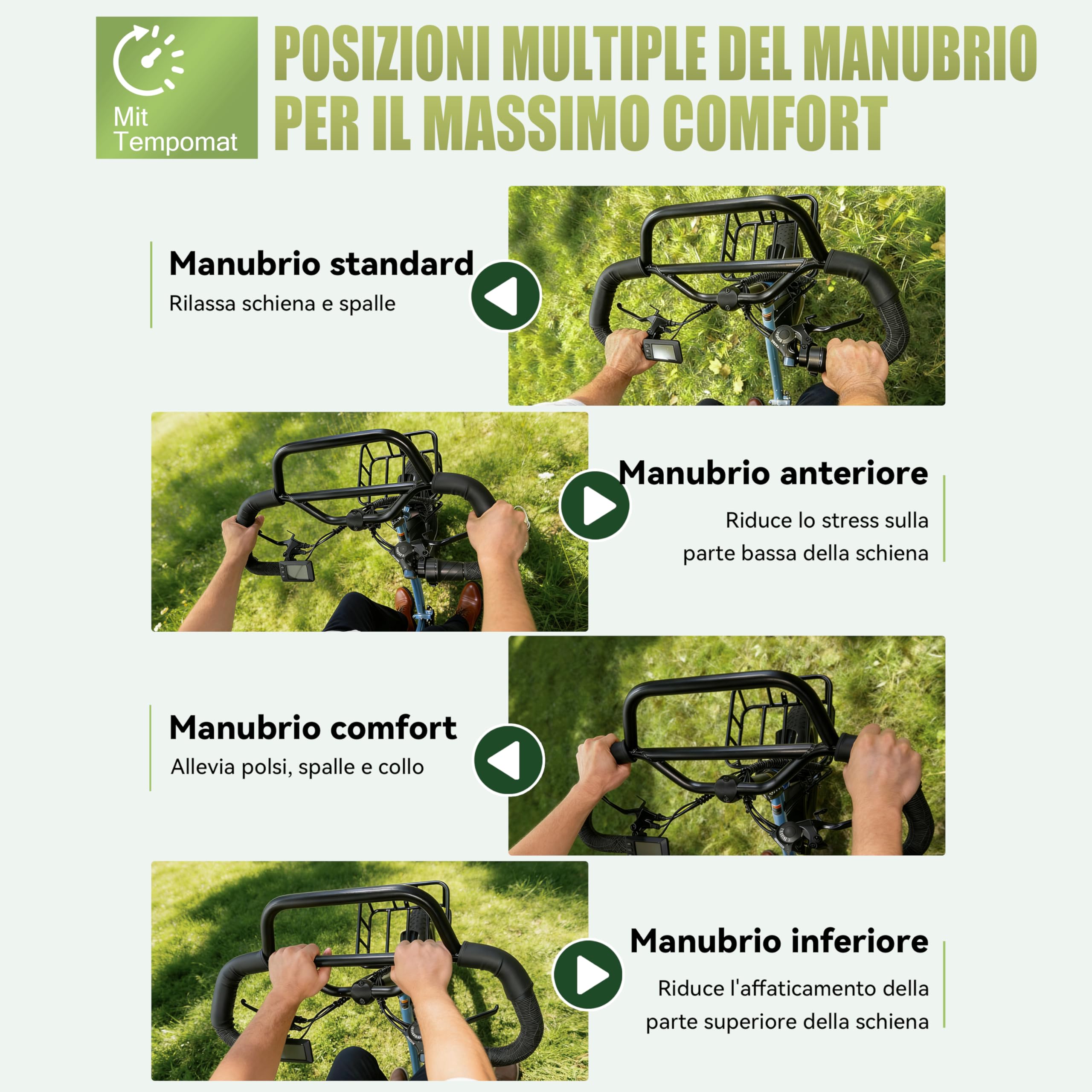 Mit Tempomat

POSIZIONI MULTIPLE DEL MANUBRIO PER IL MASSIMO COMFORT

Manubrio standard
Rilassa schiena e spalle

Manubrio anteriore
Riduce lo stress sulla parte bassa della schiena

Manubrio comfort
Allevia polsi, spalle e collo

Manubrio inferiore
Riduce l'affaticamento della parte superiore della schiena