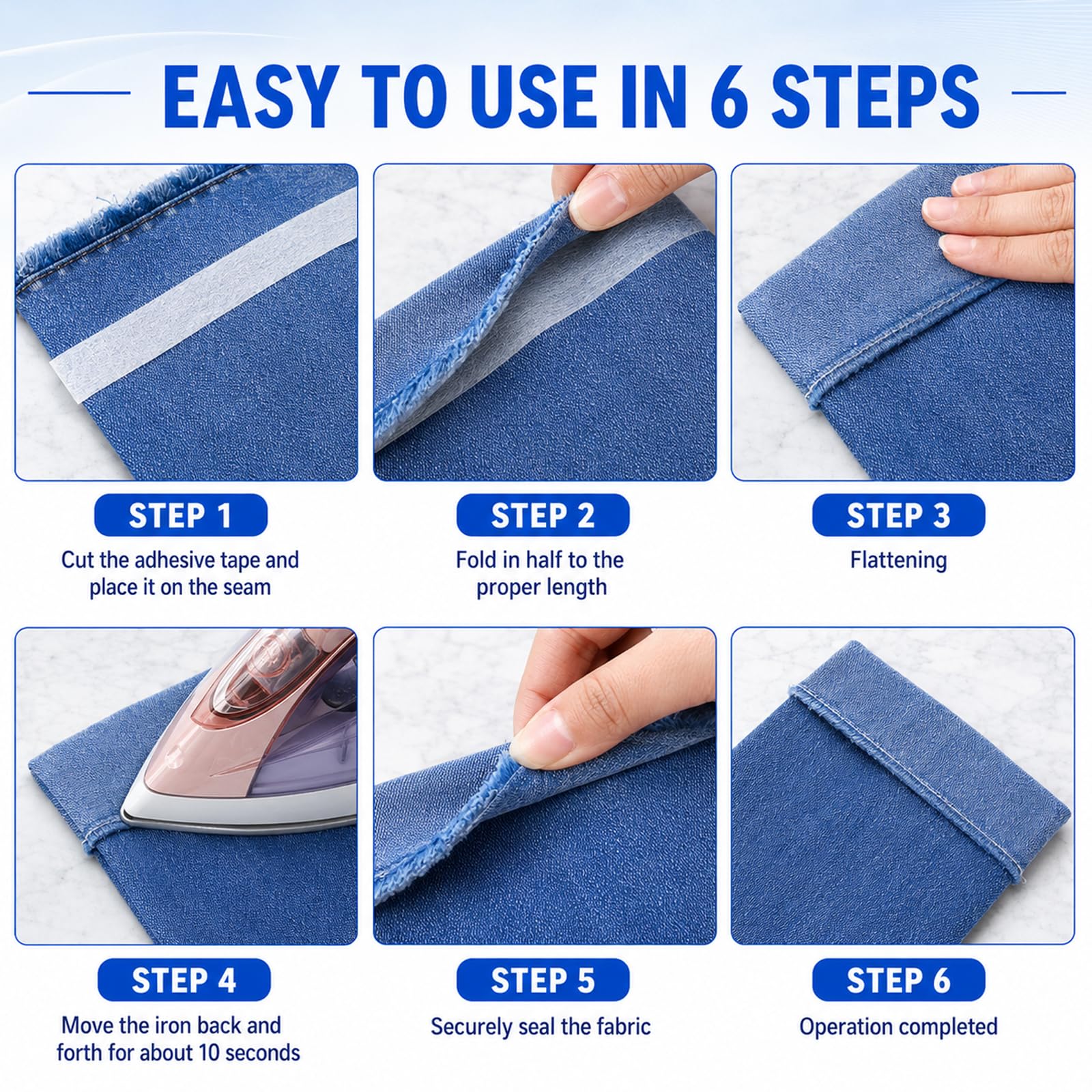 EASY TO USE IN 6 STEPS

STEP 1
Cut the adhesive tape and place it on the seam

STEP 2
Fold in half to the proper length

STEP 3
Flattening

STEP 4
Move the iron back and forth for about 10 seconds

STEP 5
Securely seal the fabric

STEP 6
Operation completed