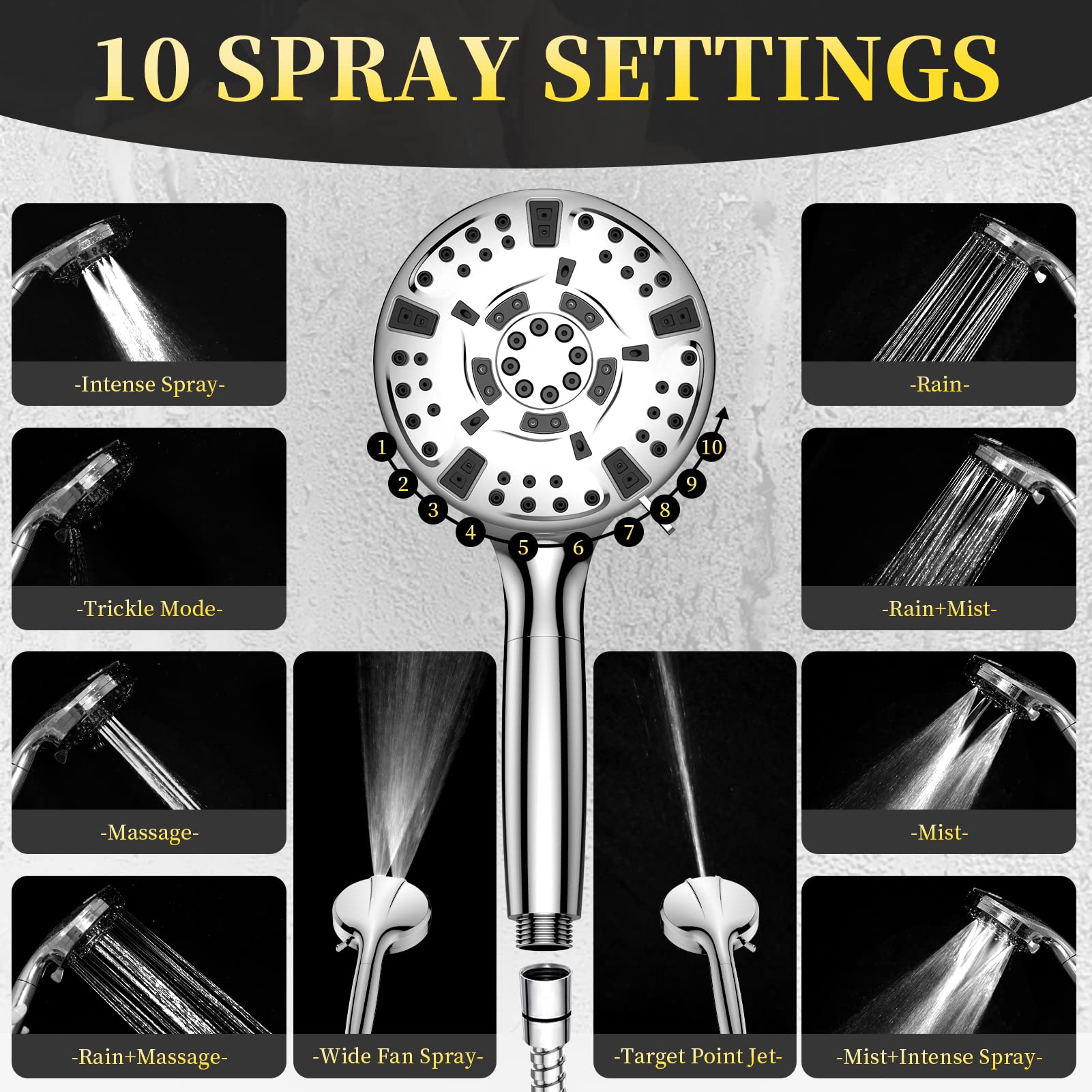 10 SPRAY SETTINGS

-Intense Spray-

-Trickle Mode-

-Massage-

-Rain+Massage-

1 2 3 4 5 6 7 8 9 10

-Wide Fan Spray-

-Target Point Jet-

-Rain-

-Rain+Mist-

-Mist-

-Mist+Intense Spray-