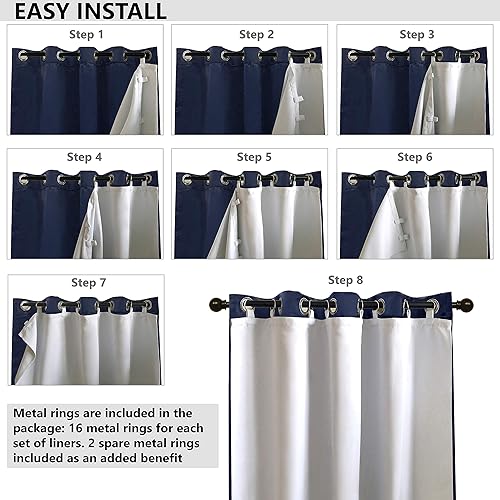 EASY INSTALL

Step 1

Step 2

Step 3

Step 4

Step 5

Step 6

Step 7

Step 8

Metal rings are included in the package: 16 metal rings for each set of liners. 2 spare metal rings included as an added benefit