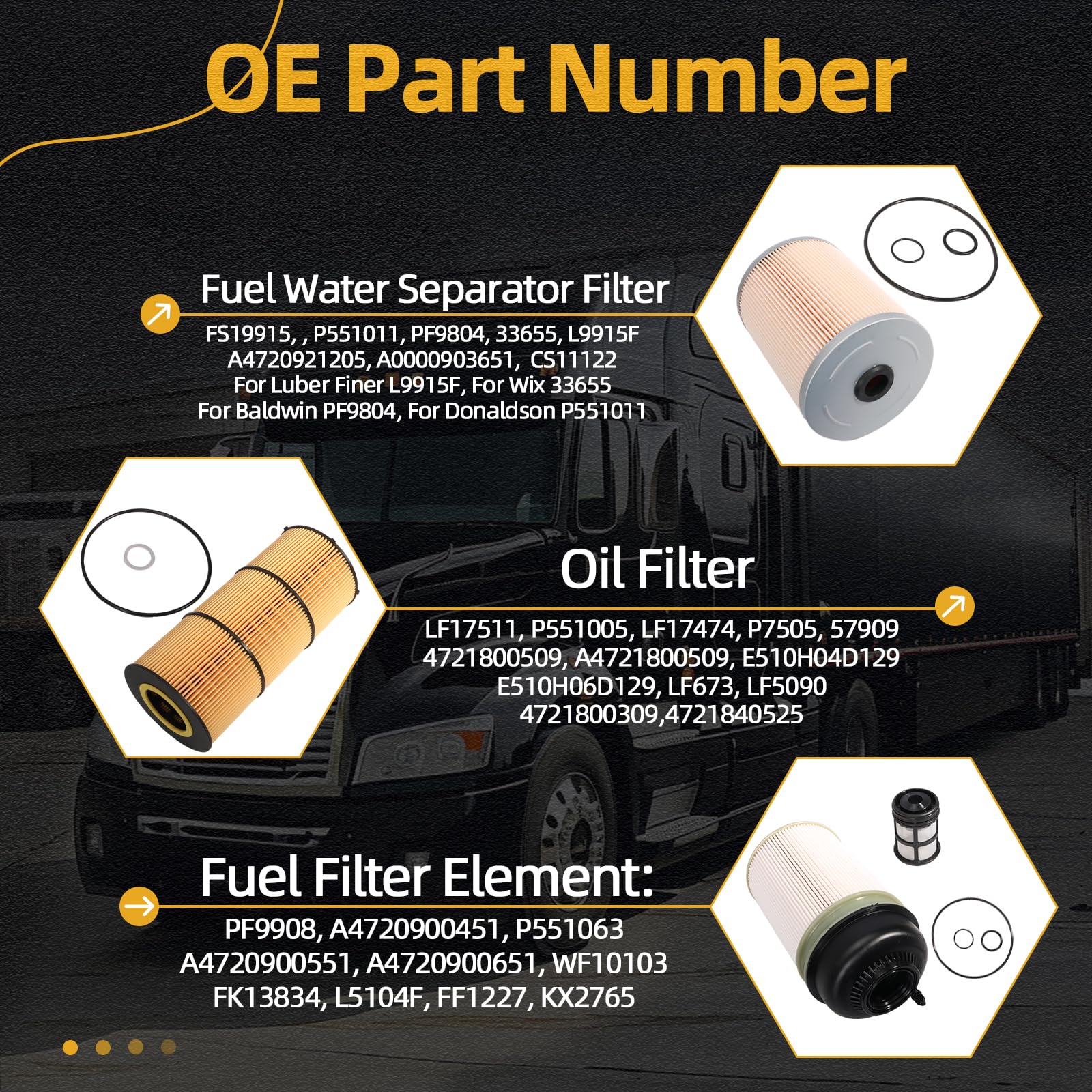 OE Part Number

Fuel Water Separator Filter
FS19915, , P551011, PF9804, 33655, L9915F
A4720921205, A0000903651, CS11122
For Luber Finer L9915F, For Wix 33655
For Baldwin PF9804, For Donaldson P551011

Oil Filter
LF17511, P551005, LF17474, P7505, 57909
4721800509, A4721800509, E510H04D129
E510H06D129, LF673, LF5090
4721800309,4721840525

Fuel Filter Element:
PF9908, A4720900451, P551063
A4720900551, A4720900651, WF10103
FK13834, L5104F, FF1227, KX2765