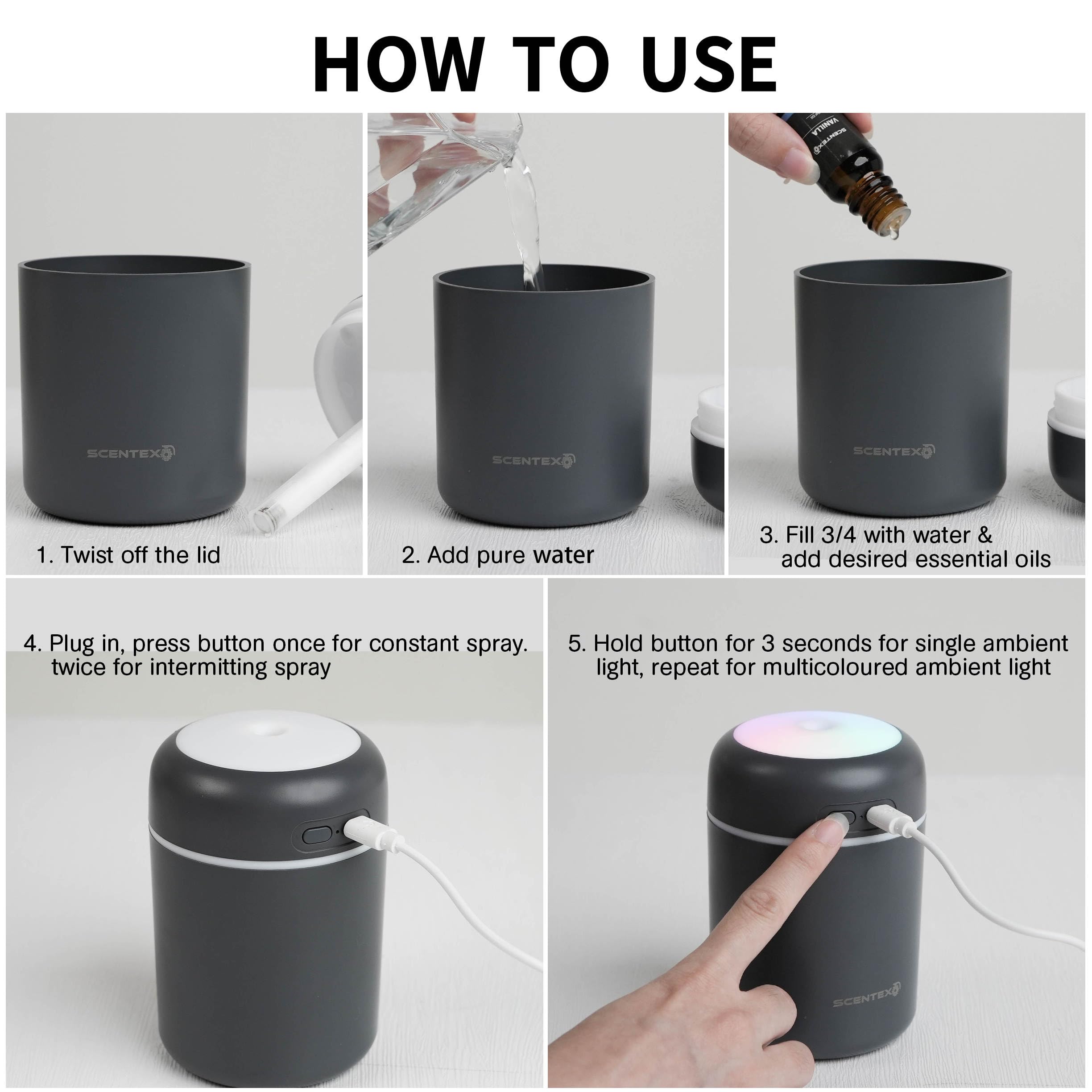 HOW TO USE

SCENTEX

1. Twist off the lid

SCENTEX

2. Add pure water

SCENTEX
VANILLA

SCENTEX

3. Fill 3/4 with water & add desired essential oils

4. Plug in, press button once for constant spray. twice for intermitting spray

5. Hold button for 3 seconds for single ambient light, repeat for multicoloured ambient light

SCENTEX