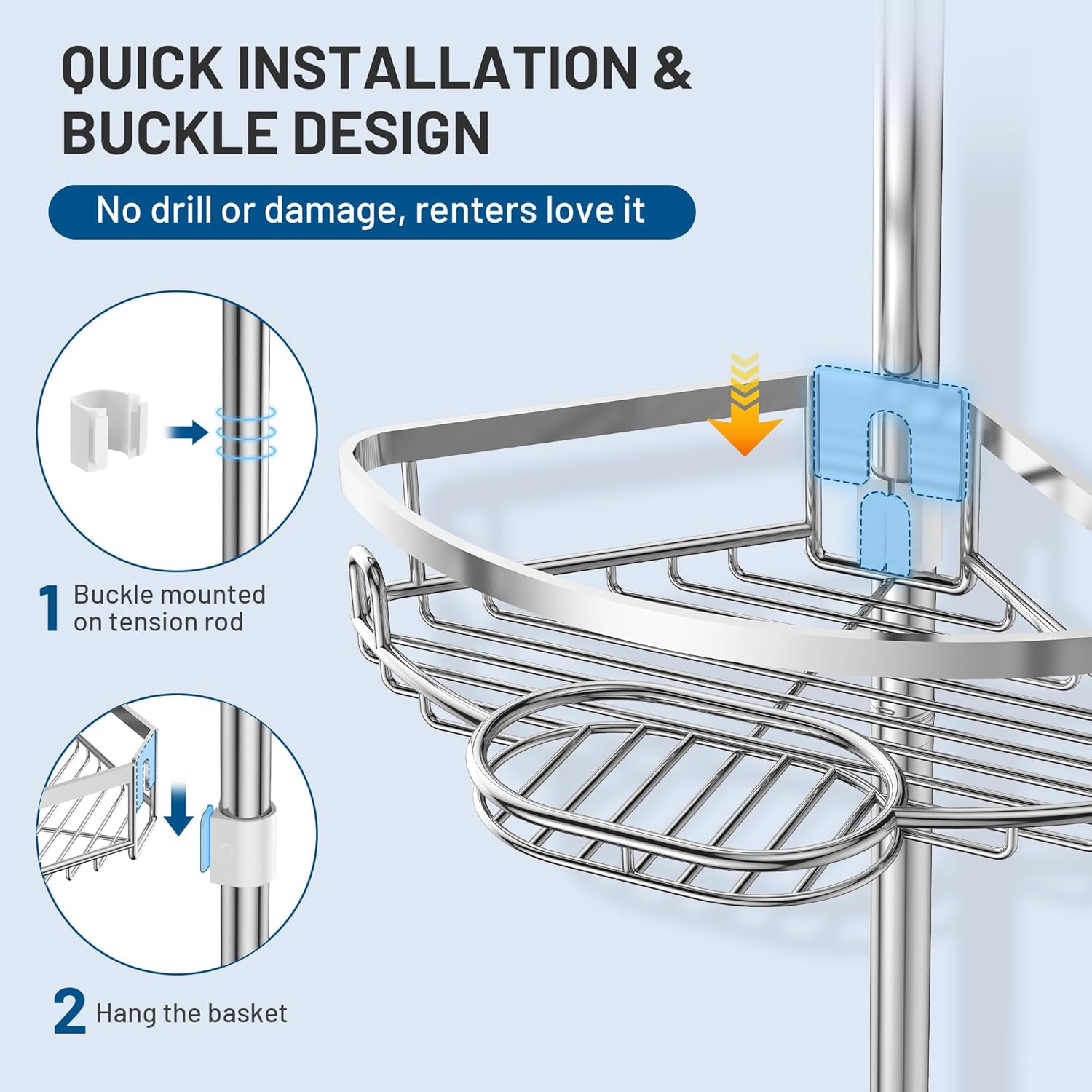 QUICK INSTALLATION & BUCKLE DESIGN

No drill or damage, renters love it

1 Buckle mounted on tension rod

2 Hang the basket