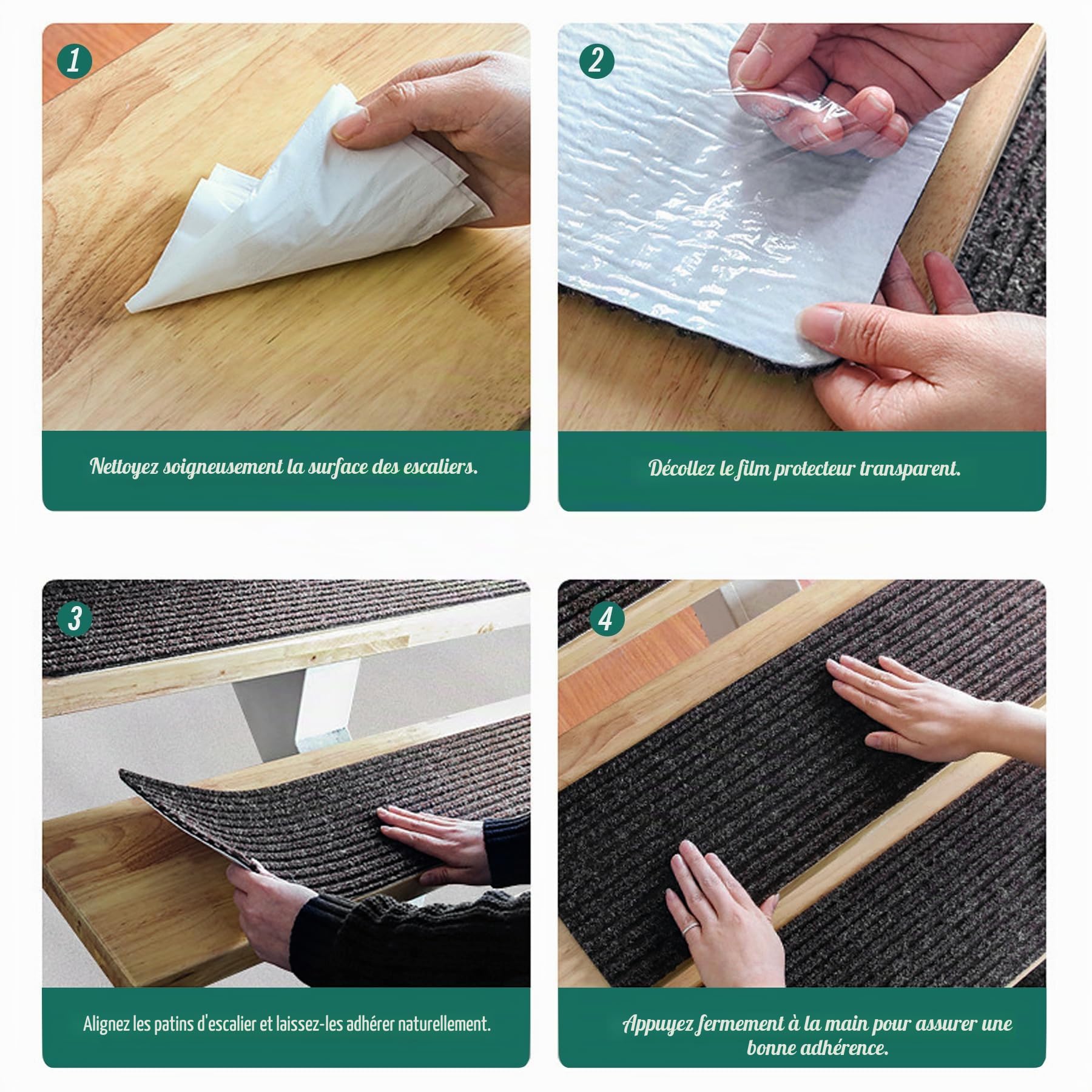 1

Nettoyez soigneusement la surface des escaliers.

2

Décollez le film protecteur transparent.

3

Alignez les patins d'escalier et laissez-les adhérer naturellement.

4

Appuyez fermement à la main pour assurer une bonne adhérence.