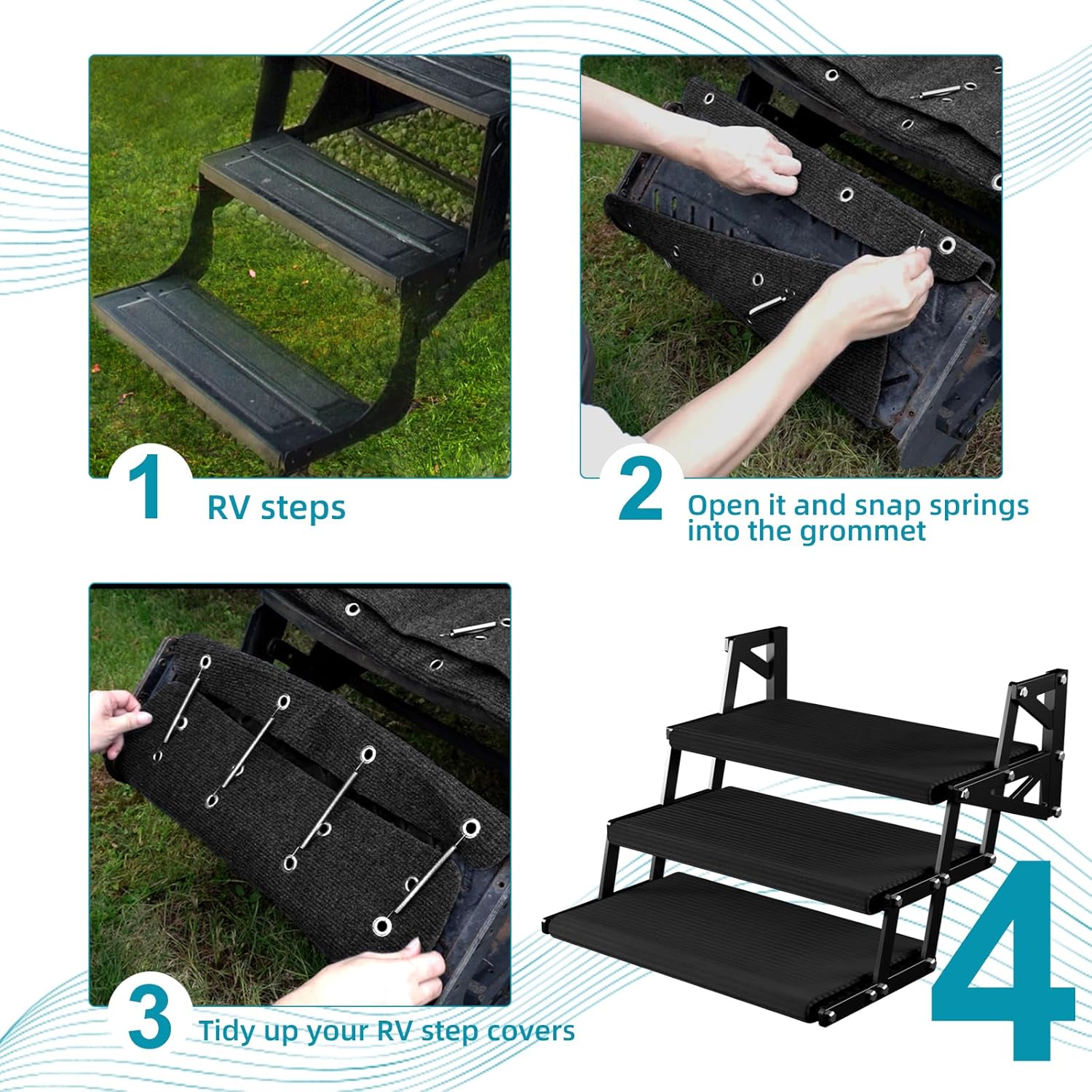 1 RV steps

2 Open it and snap springs into the grommet

3 Tidy up your RV step covers

4