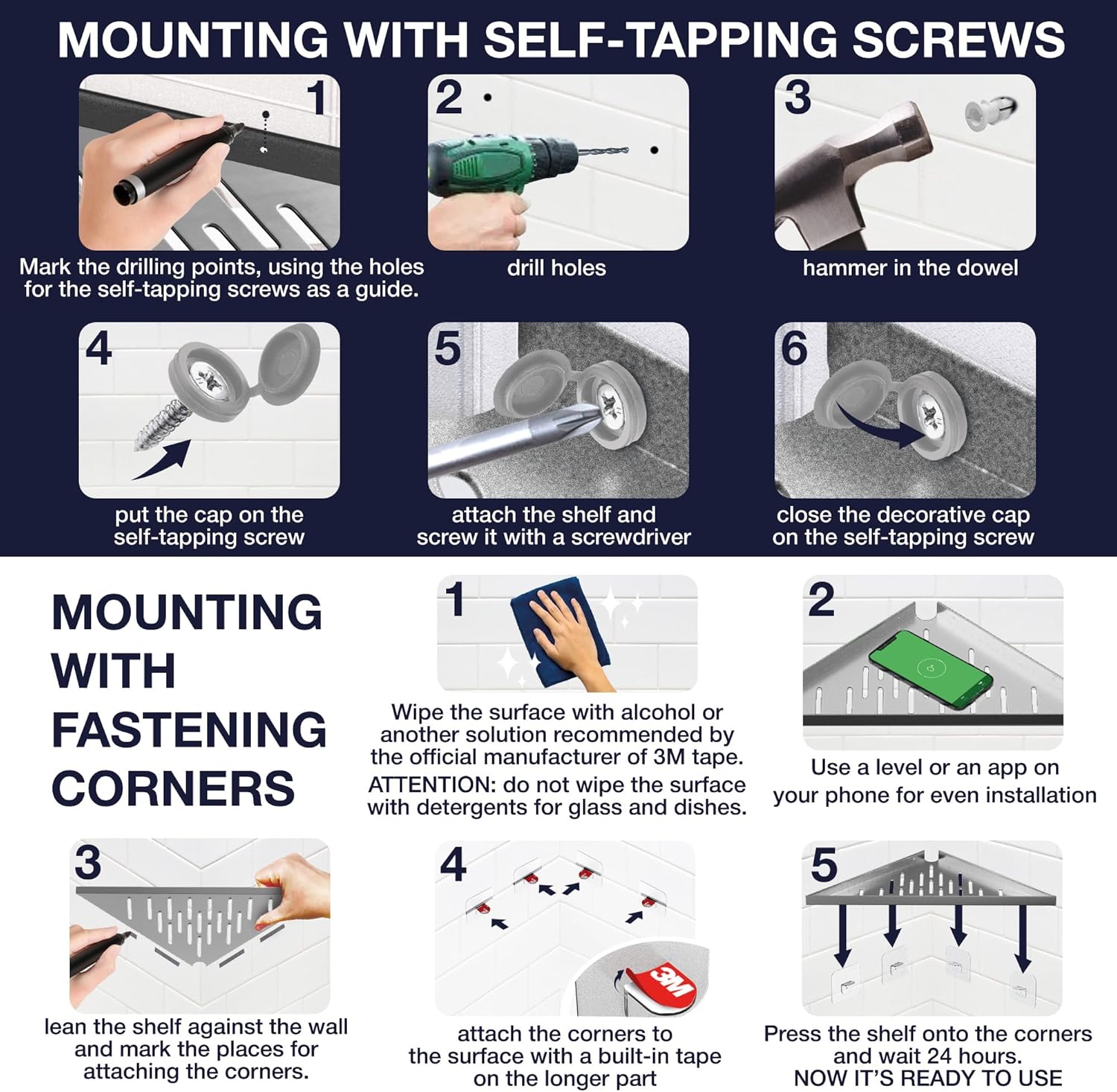 MOUNTING WITH SELF-TAPPING SCREWS

1
Mark the drilling points, using the holes for the self-tapping screws as a guide.

2
drill holes

3
hammer in the dowel

4
put the cap on the self-tapping screw

5
attach the shelf and screw it with a screwdriver

6
close the decorative cap on the self-tapping screw

MOUNTING WITH FASTENING CORNERS

1
Wipe the surface with alcohol or another solution recommended by the official manufacturer of 3M tape.
ATTENTION: do not wipe the surface with detergents for glass and dishes.

2
Use a level or an app on your phone for even installation

3
lean the shelf against the wall and mark the places for attaching the corners.

4
3M
attach the corners to the surface with a built-in tape on the longer part

5
Press the shelf onto the corners and wait 24 hours.
NOW IT'S READY TO USE