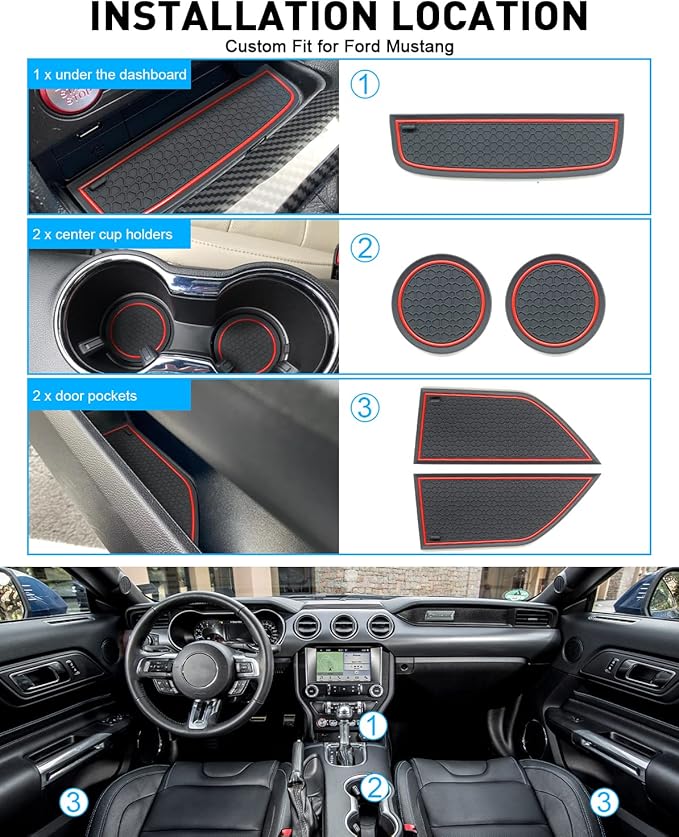 INSTALLATION LOCATION
Custom Fit for Ford Mustang

1 x under the dashboard

①

2 x center cup holders

②

2 x door pockets

③

①

②

③

③