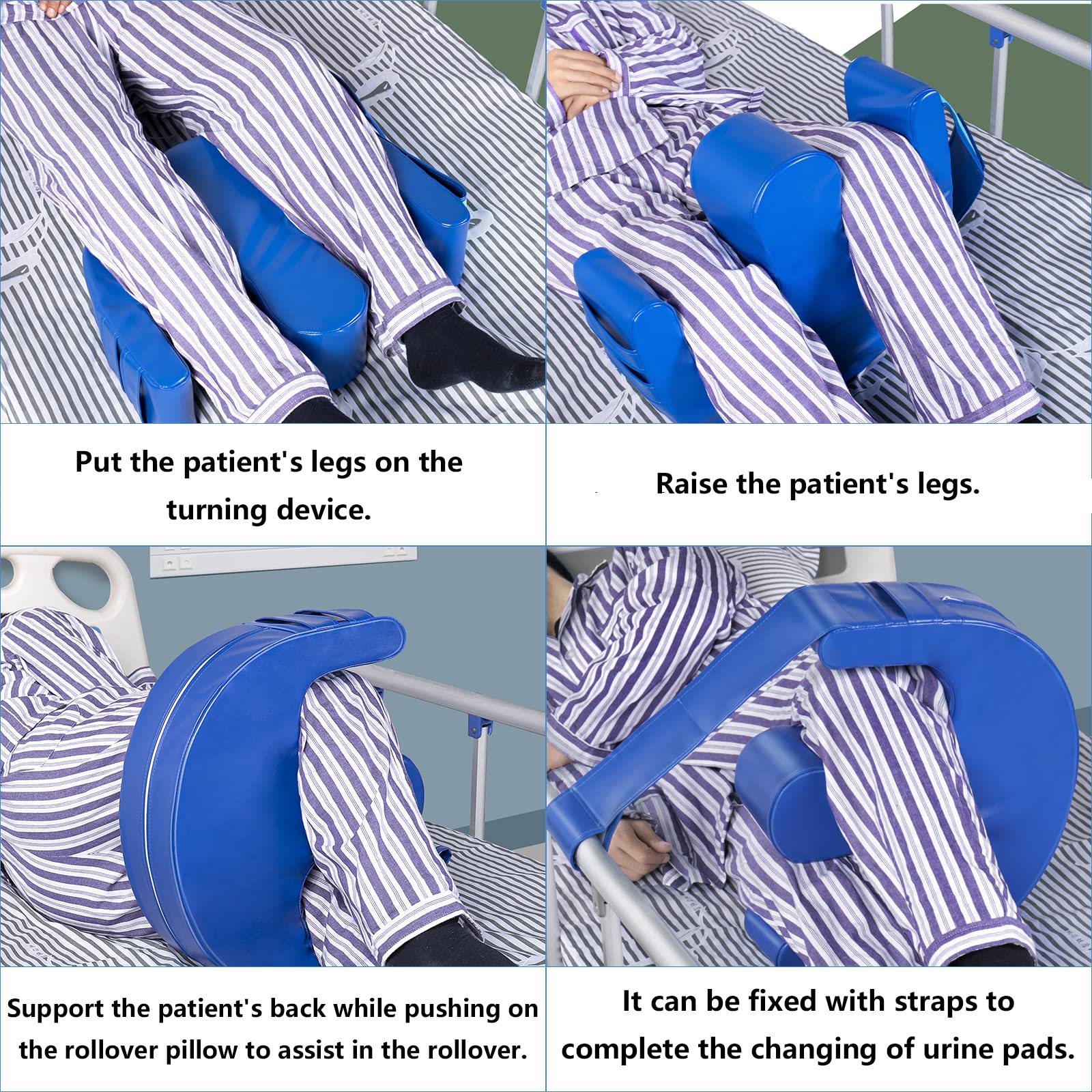 Put the patient's legs on the turning device.

Raise the patient's legs.

Support the patient's back while pushing on the rollover pillow to assist in the rollover.

It can be fixed with straps to complete the changing of urine pads.