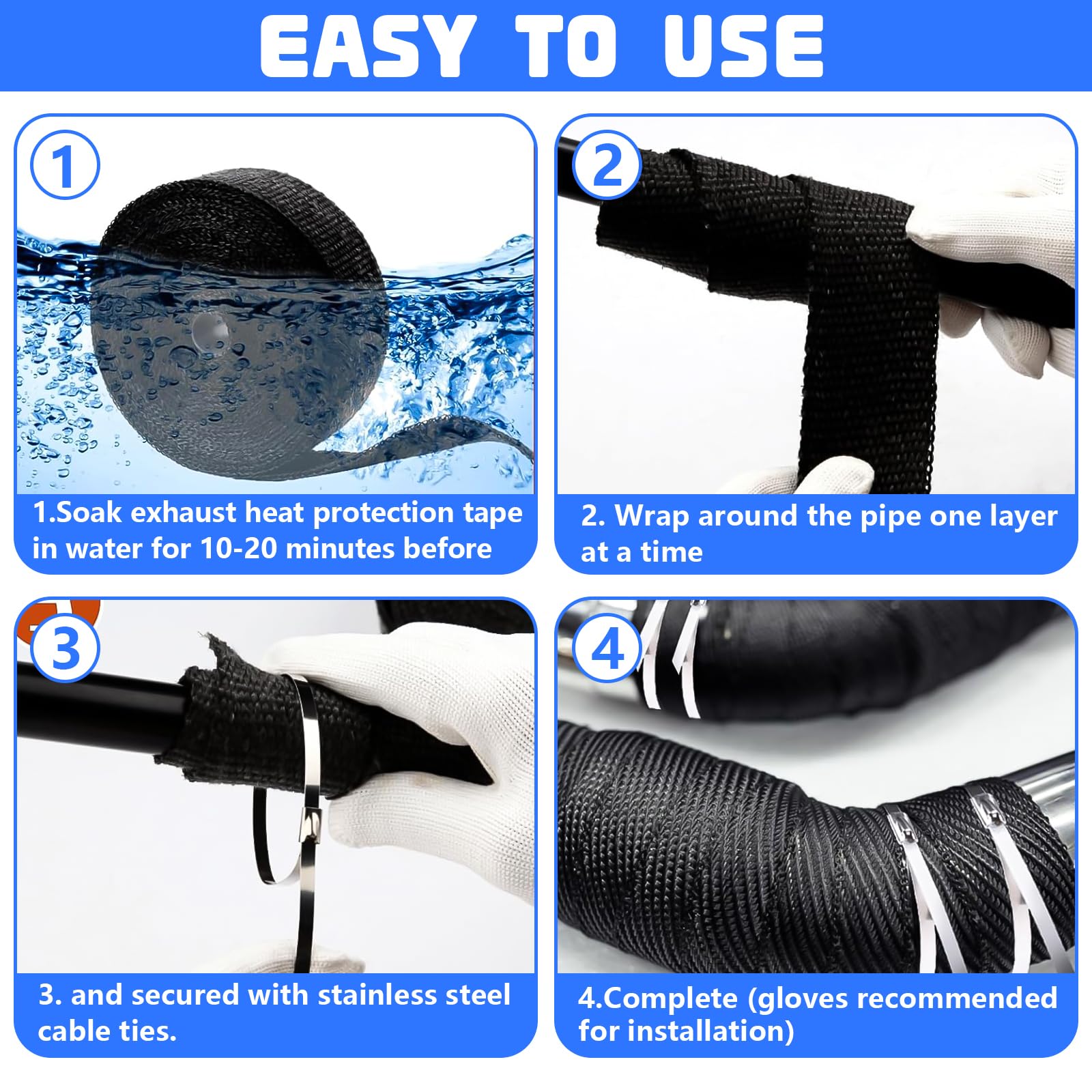 EASY TO USE

1

1.Soak exhaust heat protection tape in water for 10-20 minutes before

2

2. Wrap around the pipe one layer at a time

3

3. and secured with stainless steel cable ties.

4

4.Complete (gloves recommended for installation)