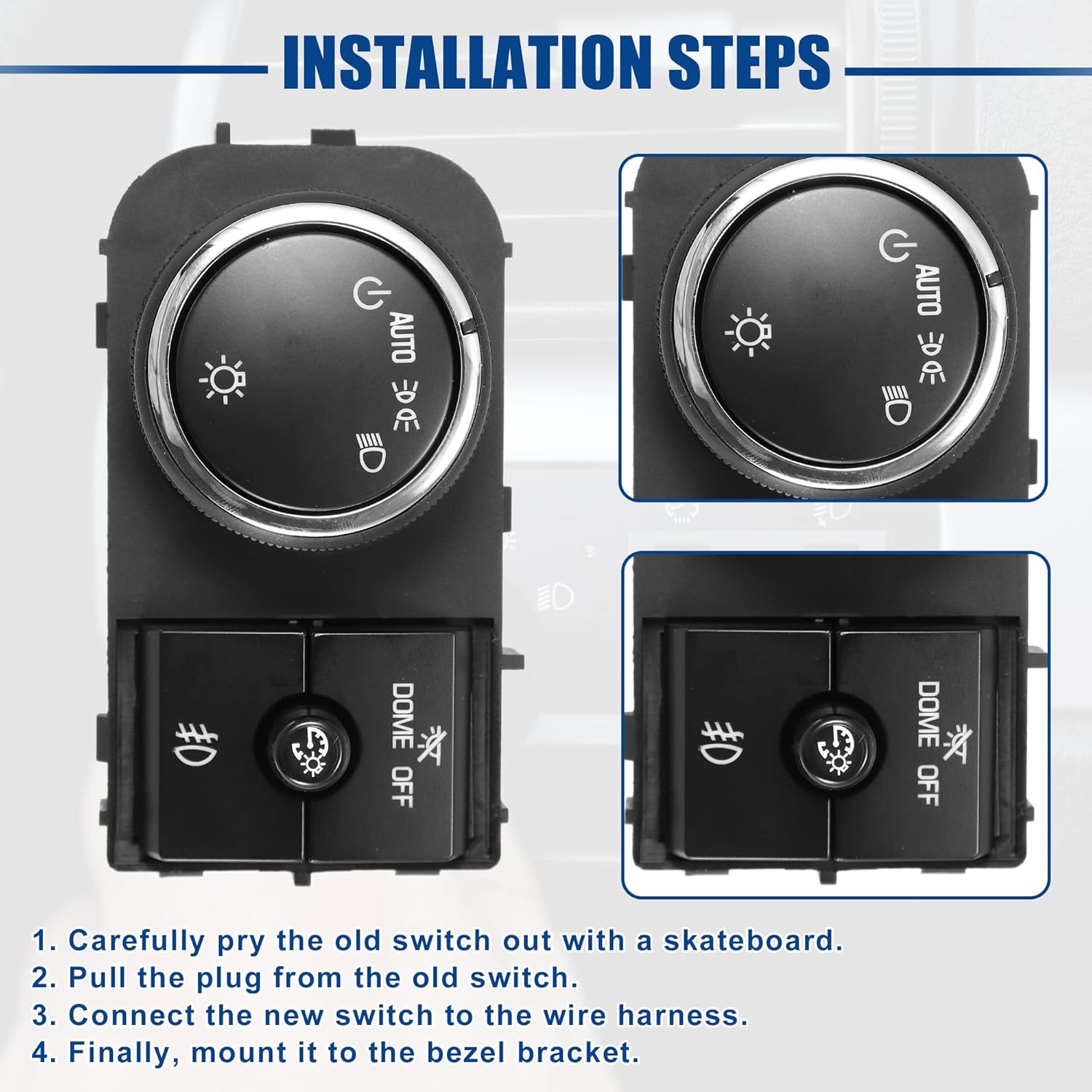 INSTALLATION STEPS

AUTO

DOME OFF

AUTO

DOME OFF

1. Carefully pry the old switch out with a skateboard.
2. Pull the plug from the old switch.
3. Connect the new switch to the wire harness.
4. Finally, mount it to the bezel bracket.