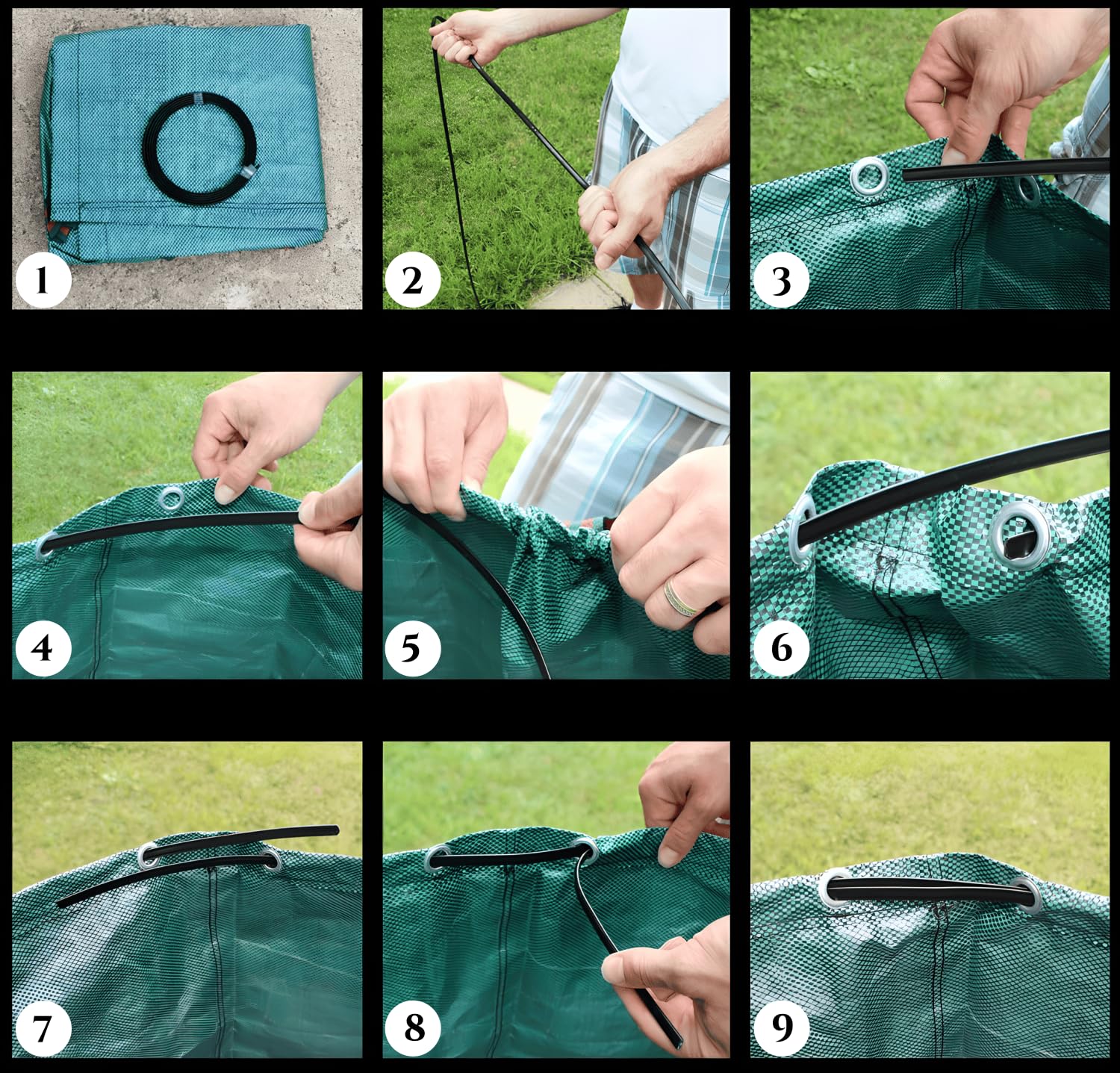 1
2
3
4
5
6
7
8
9