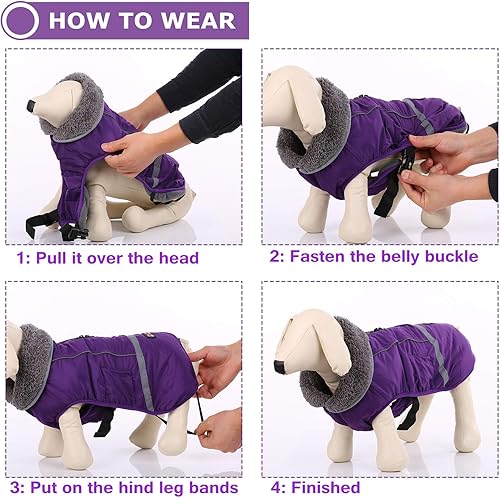 HOW TO WEAR

1: Pull it over the head

2: Fasten the belly buckle

3: Put on the hind leg bands

4: Finished