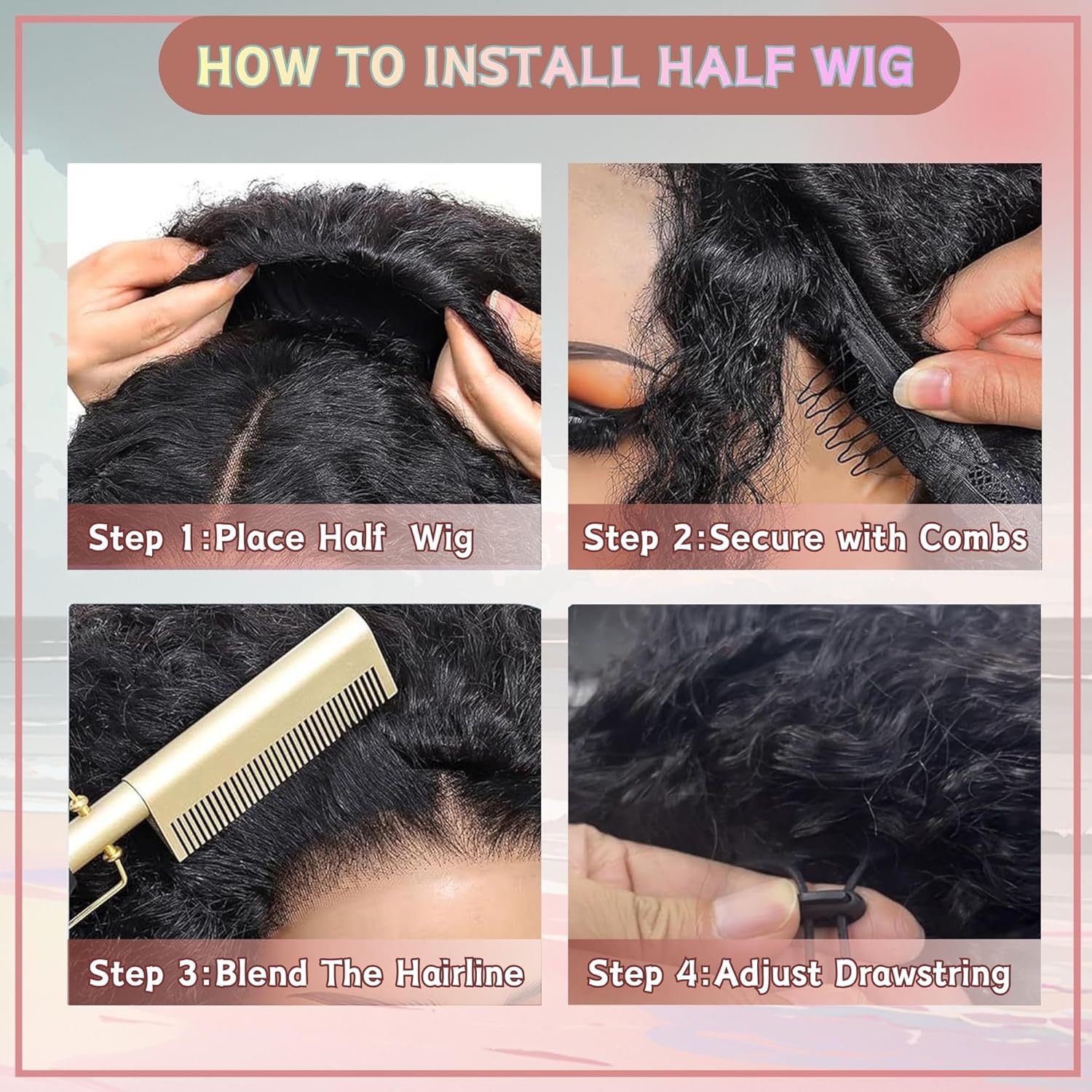 HOW TO INSTALL HALF WIG

Step 1:Place Half Wig

Step 2:Secure with Combs

Step 3:Blend The Hairline

Step 4:Adjust Drawstring