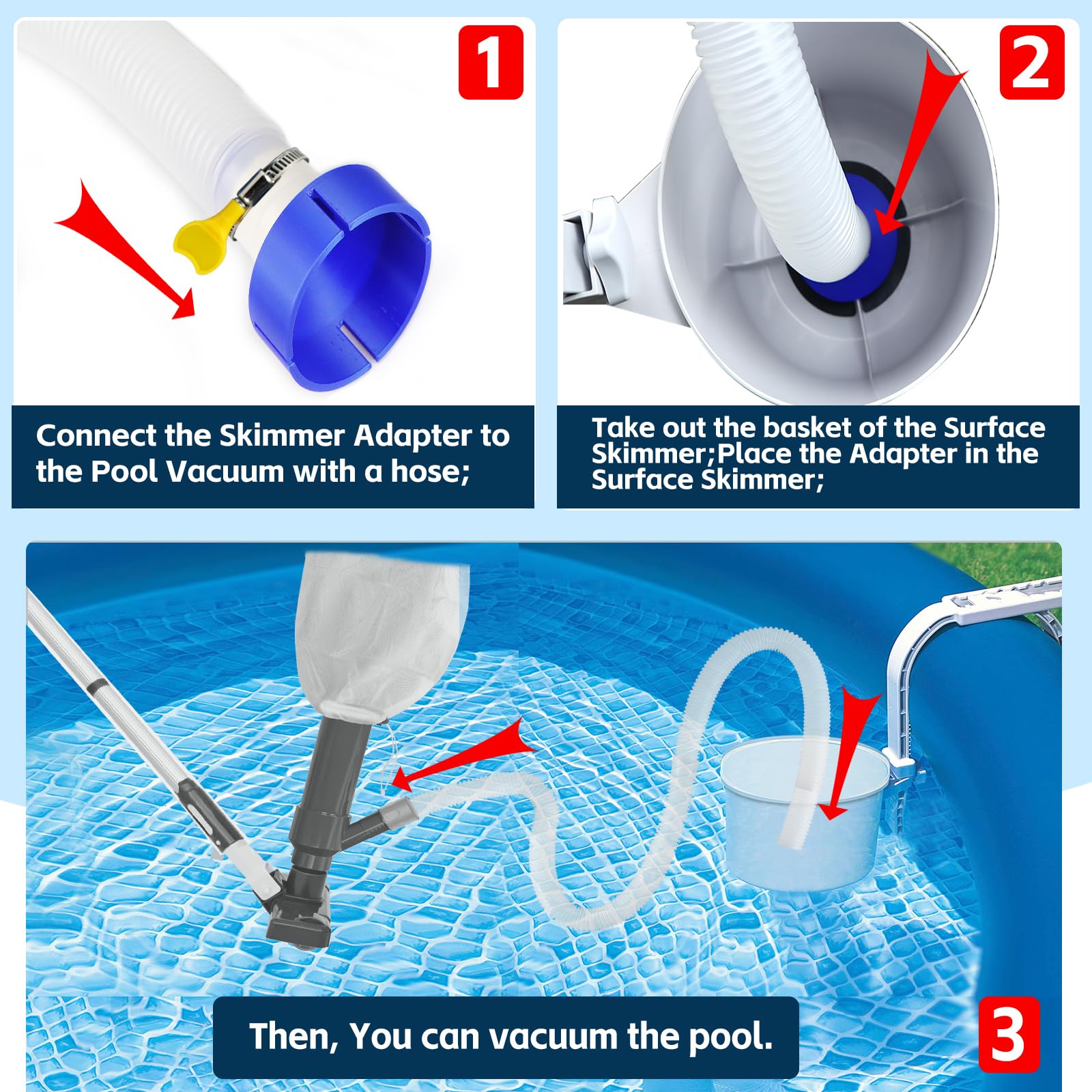 1

Connect the Skimmer Adapter to the Pool Vacuum with a hose;

2

Take out the basket of the Surface Skimmer;Place the Adapter in the Surface Skimmer;

Then, You can vacuum the pool.

3