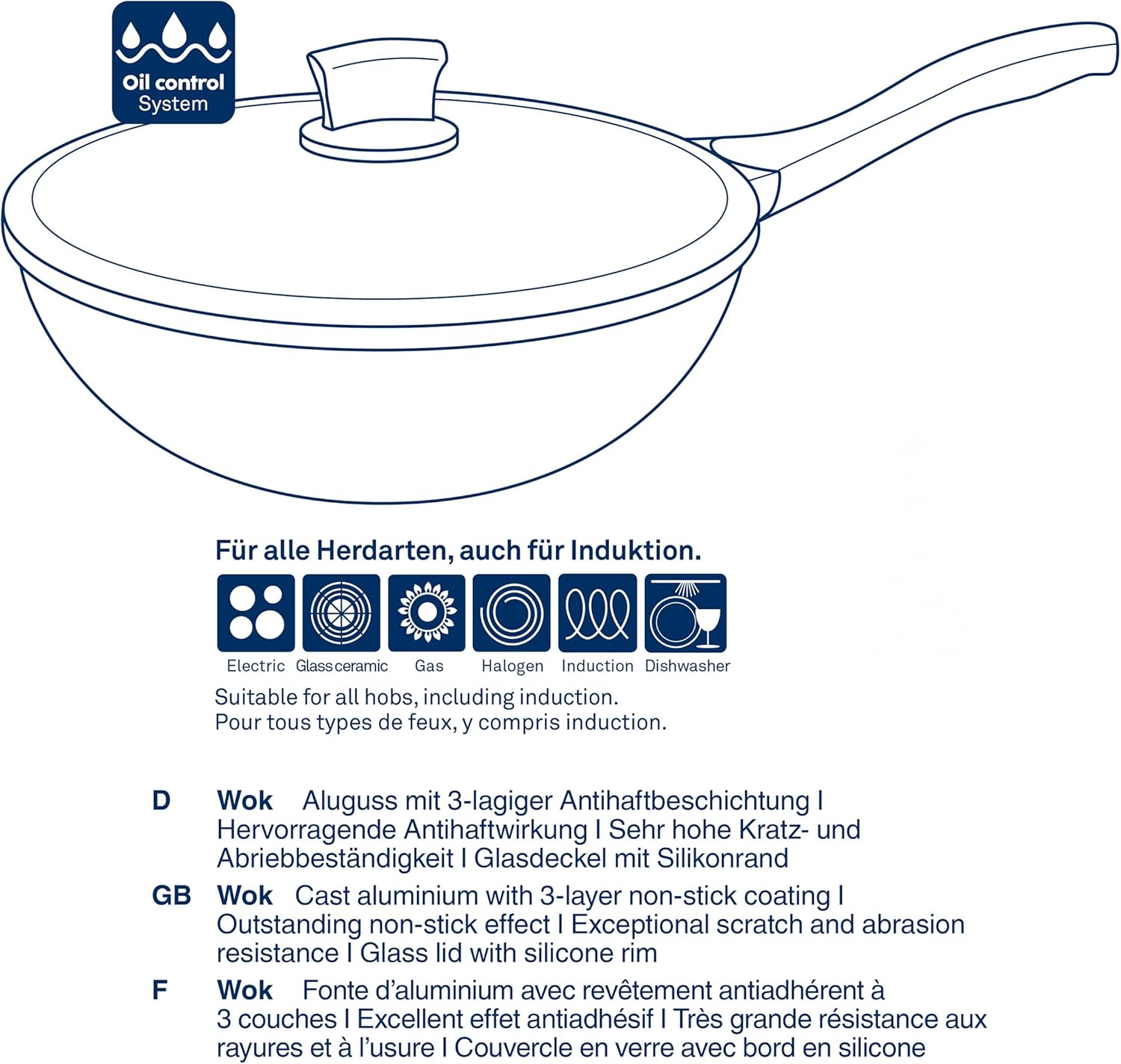 Oil control System

Für alle Herdarten, auch für Induktion.

Electric Glassceramic Gas Halogen Induction Dishwasher

Suitable for all hobs, including induction.
Pour tous types de feux, y compris induction.

D Wok Aluguss mit 3-lagiger Antihaftbeschichtung I Hervorragende Antihaftwirkung I Sehr hohe Kratz- und Abriebbeständigkeit I Glasdeckel mit Silikonrand

GB Wok Cast aluminium with 3-layer non-stick coating I Outstanding non-stick effect I Exceptional scratch and abrasion resistance I Glass lid with silicone rim

F Wok Fonte d'aluminium avec revêtement antiadhérent à 3 couches I Excellent effet antiadhésif I Très grande résistance aux rayures et à l'usure I Couvercle en verre avec bord en silicone