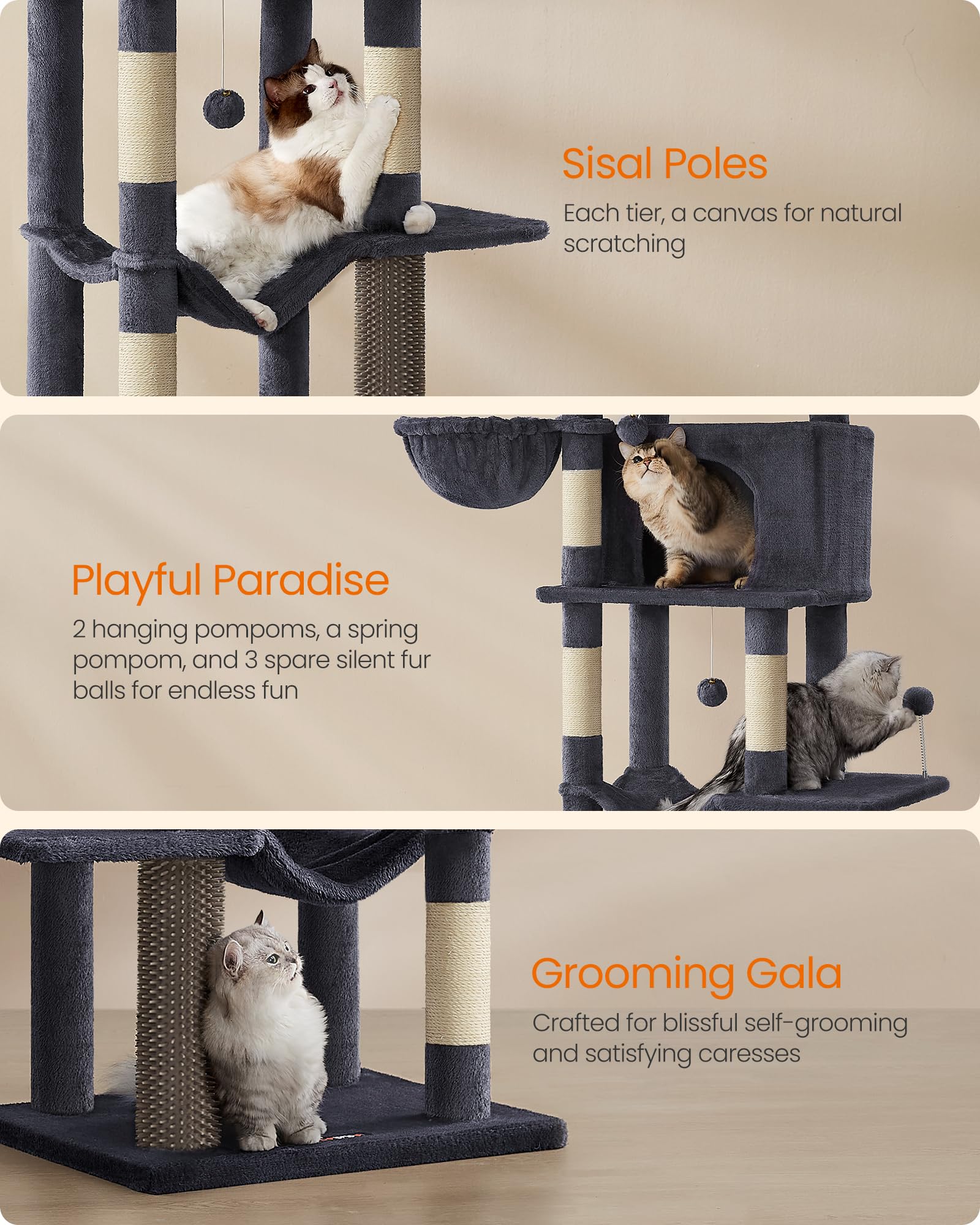 Sisal Poles

Each tier, a canvas for natural scratching

Playful Paradise

2 hanging pompoms, a spring pompom, and 3 spare silent fur balls for endless fun

Grooming Gala

Crafted for blissful self-grooming and satisfying caresses