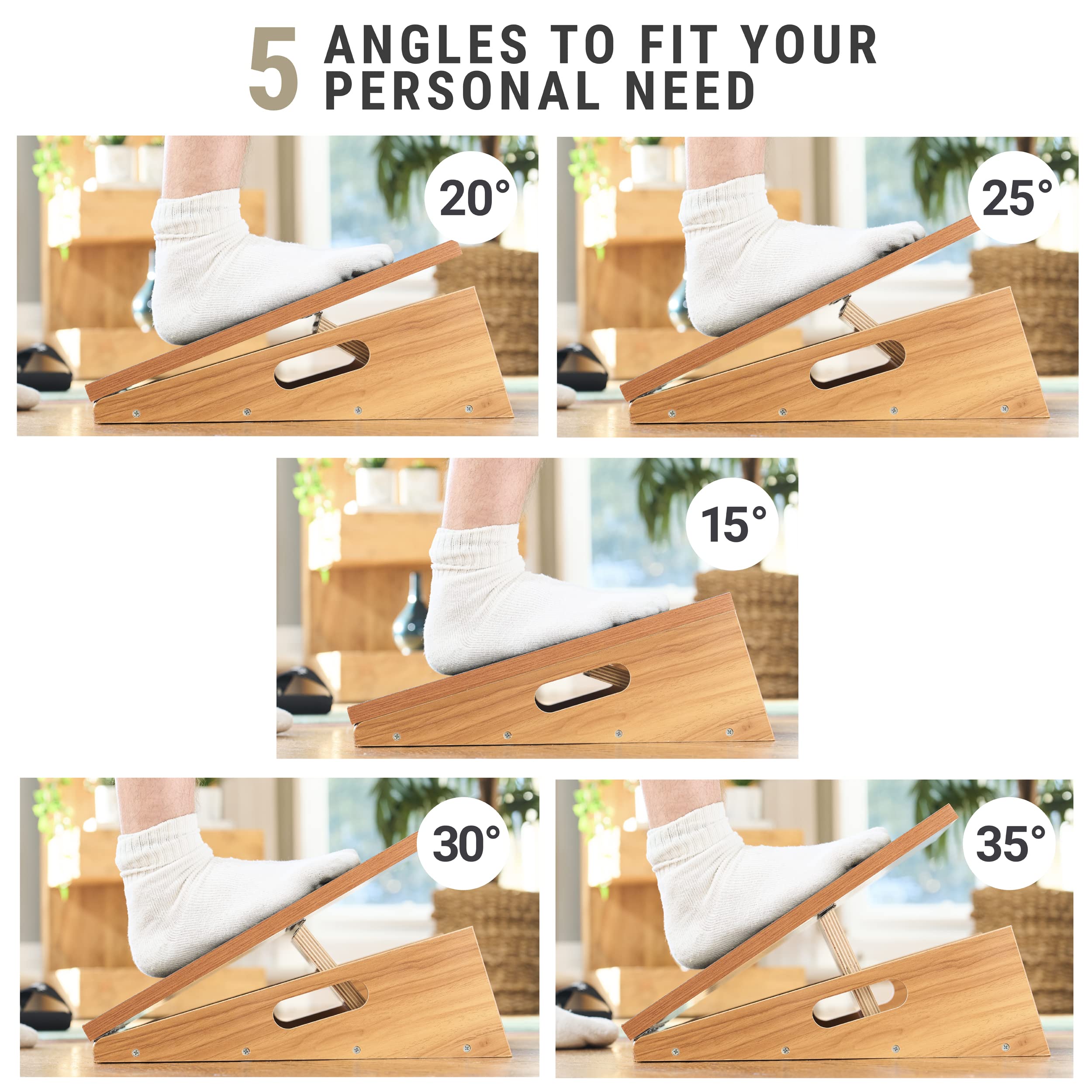 5 ANGLES TO FIT YOUR PERSONAL NEED

20°

25°

15°

30°

35°