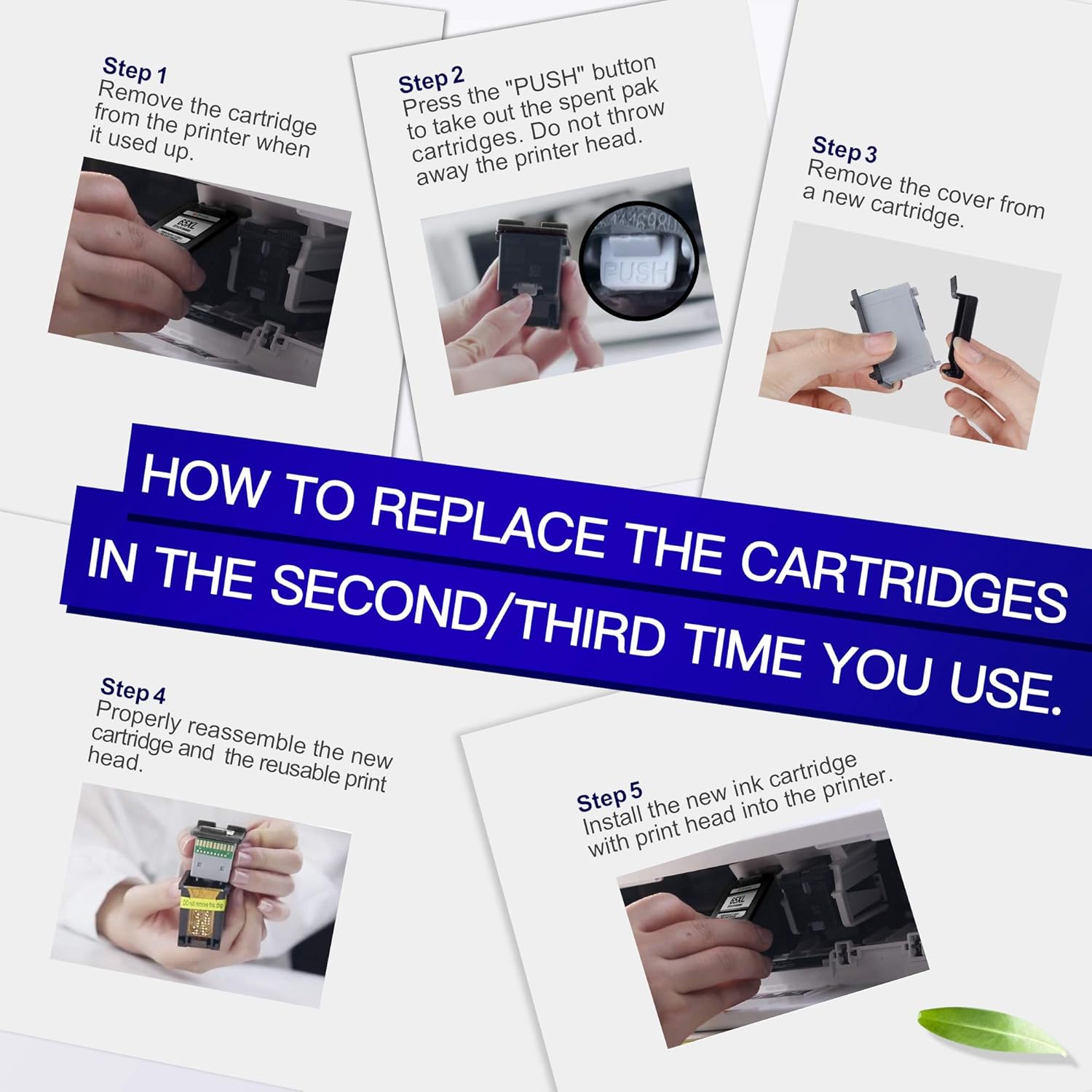 Step 1
Remove the cartridge from the printer when it used up.

65XL

Step 2
Press the "PUSH" button to take out the spent pak cartridges. Do not throw away the printer head.

PUSH

Step 3
Remove the cover from a new cartridge.

HOW TO REPLACE THE CARTRIDGES IN THE SECOND/THIRD TIME YOU USE.

Step 4
Properly reassemble the new cartridge and the reusable print head.

DO not remove this chip

Step 5
Install the new ink cartridge with print head into the printer.

65XL