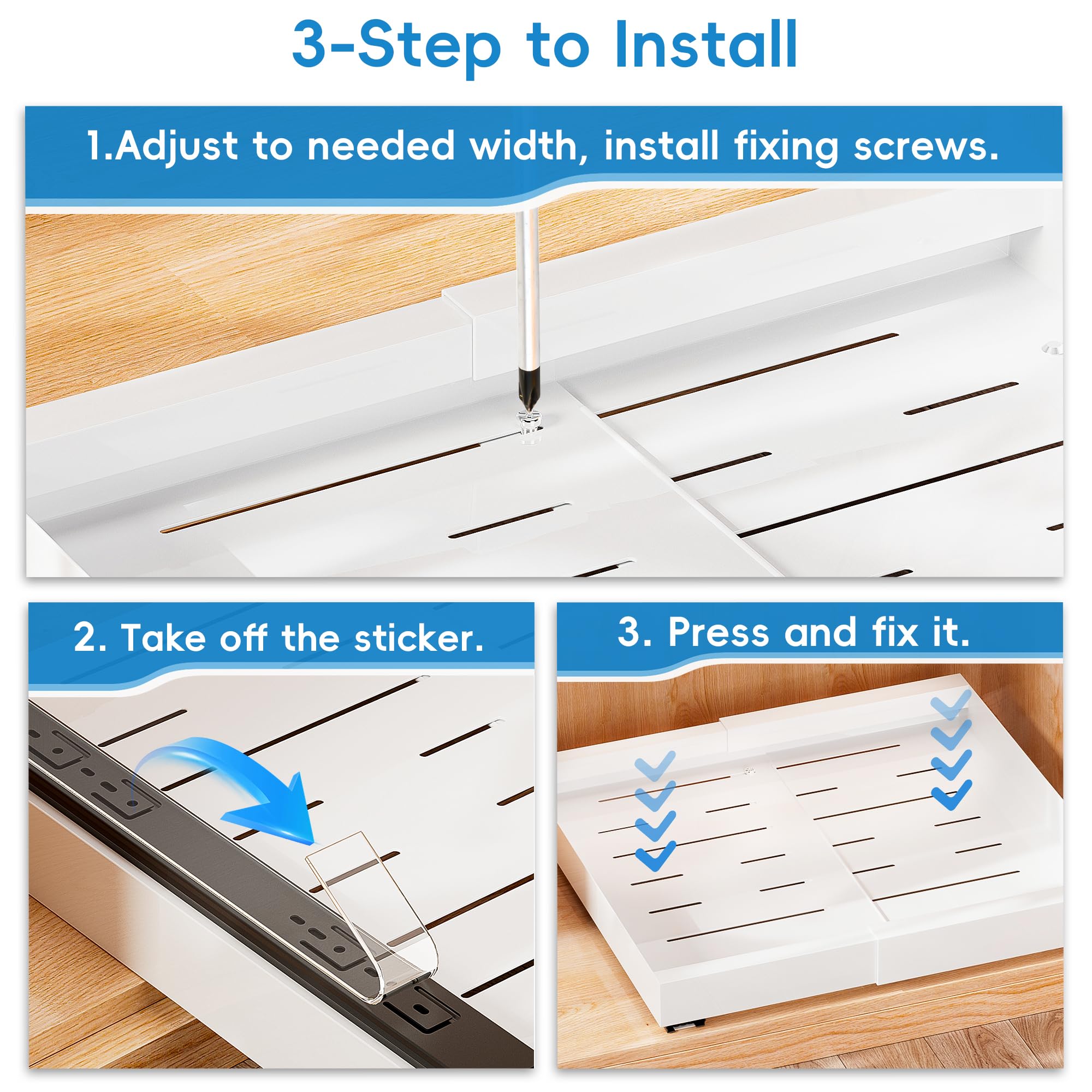 3-Step to Install

1.Adjust to needed width, install fixing screws.

2. Take off the sticker.

3. Press and fix it.