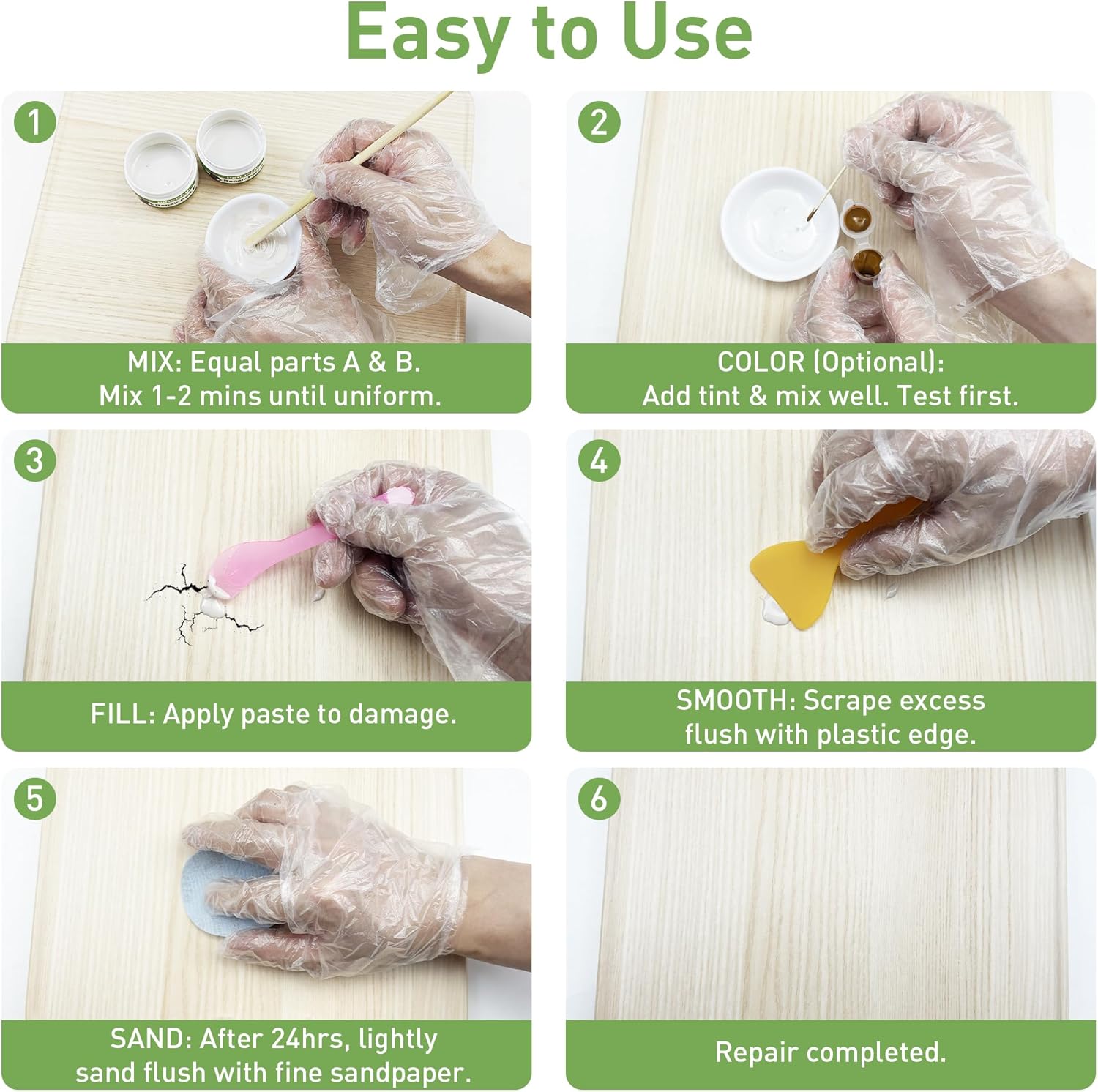 Easy to Use

1

MIX: Equal parts A & B.
Mix 1-2 mins until uniform.

2

COLOR (Optional):
Add tint & mix well. Test first.

3

FILL: Apply paste to damage.

4

SMOOTH: Scrape excess flush with plastic edge.

5

SAND: After 24hrs, lightly sand flush with fine sandpaper.

6

Repair completed.