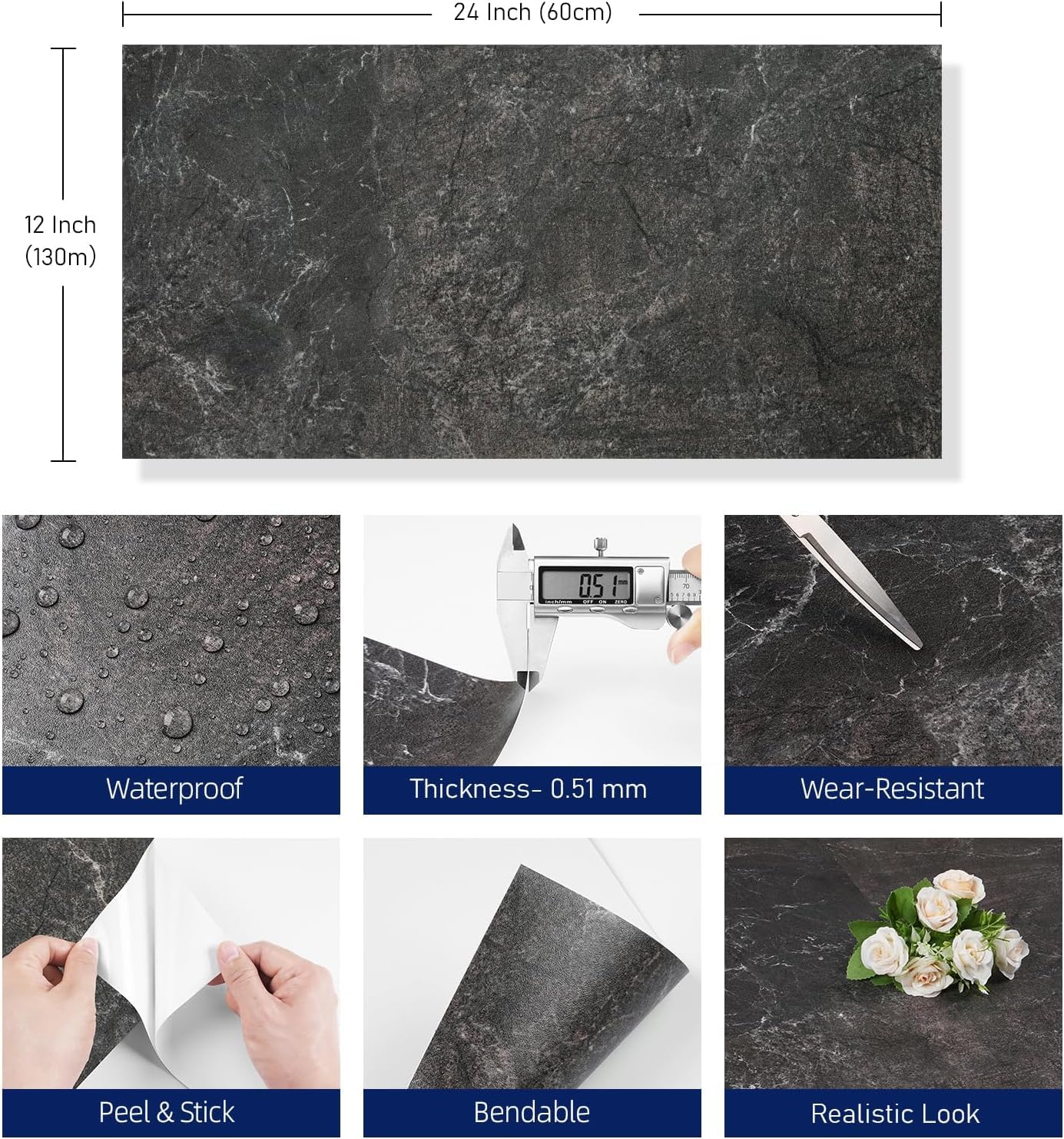 24 Inch (60cm)

12 Inch (130m)

0.51 mm
inch/mm OFF ON ZERO

Waterproof

Thickness- 0.51 mm

Wear-Resistant

Peel & Stick

Bendable

Realistic Look