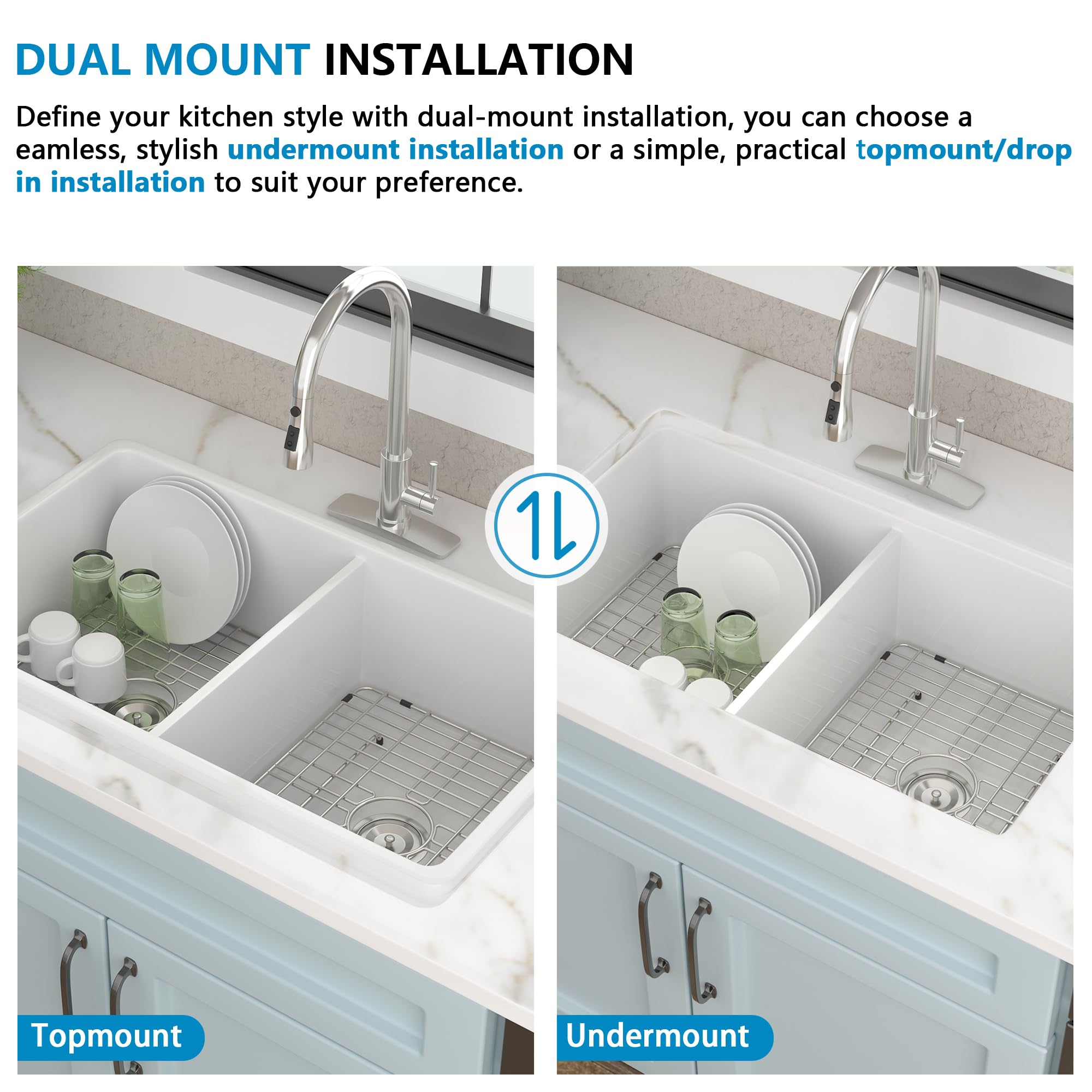 DUAL MOUNT INSTALLATION

Define your kitchen style with dual-mount installation, you can choose a eamless, stylish undermount installation or a simple, practical topmount/drop in installation to suit your preference.

Topmount

Undermount