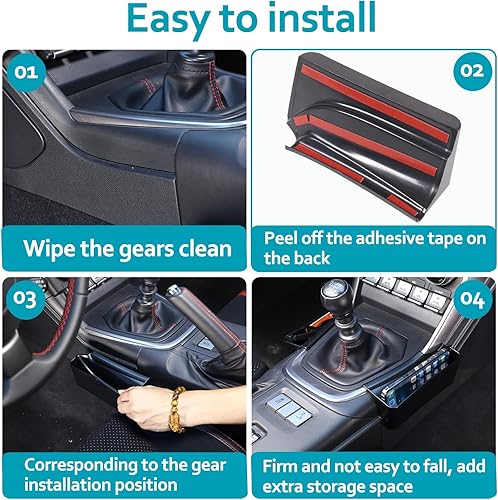 Easy to install

01

Wipe the gears clean

02

Peel off the adhesive tape on the back

03

Corresponding to the gear installation position

04

Firm and not easy to fall, add extra storage space