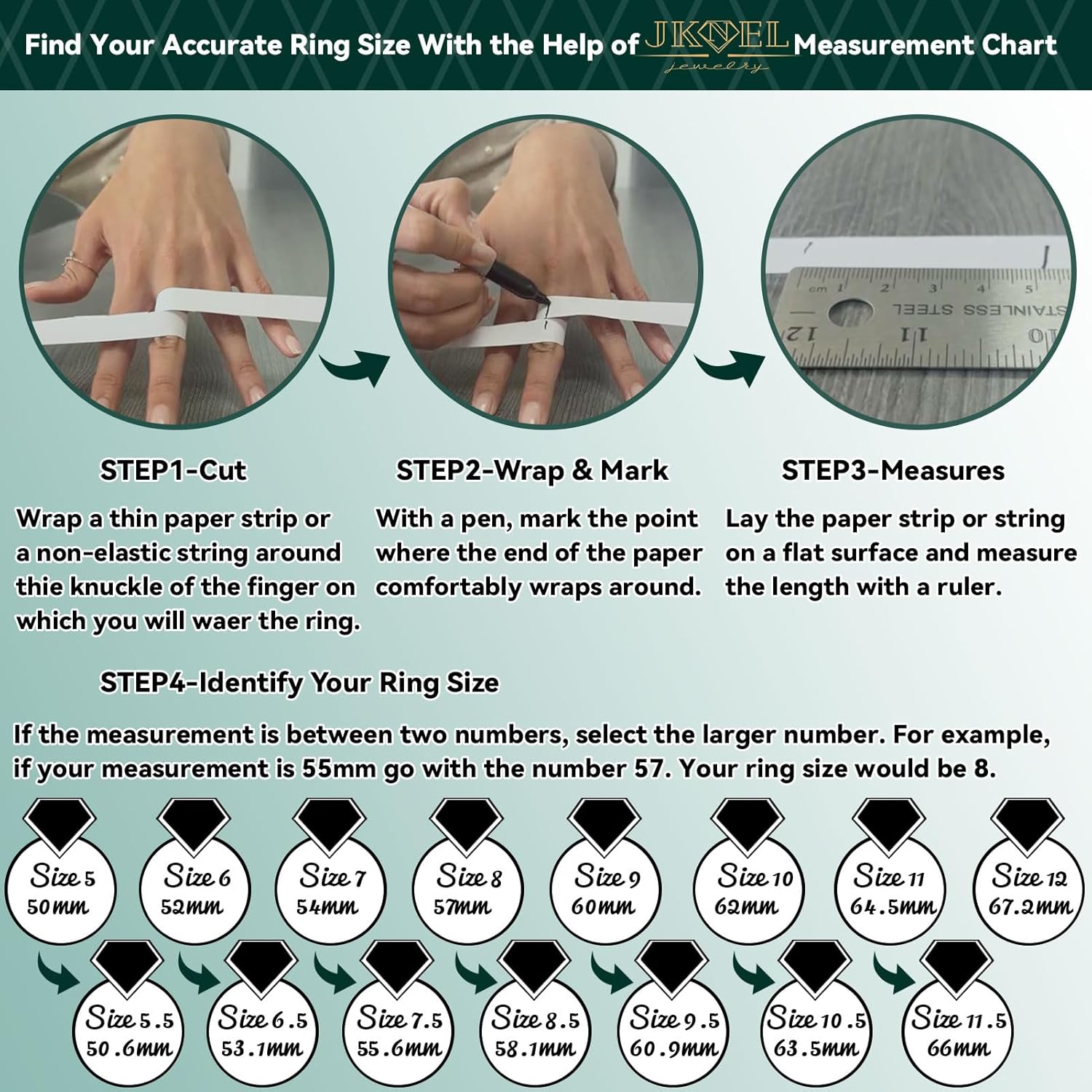 Find Your Accurate Ring Size With the Help of JKNEL jewelry Measurement Chart

cm 1 2 3 4 5
STAINLESS STEEL
12 11 10

STEP1-Cut

Wrap a thin paper strip or a non-elastic string around thie knuckle of the finger on which you will waer the ring.

STEP2-Wrap & Mark

With a pen, mark the point where the end of the paper comfortably wraps around.

STEP3-Measures

Lay the paper strip or string on a flat surface and measure the length with a ruler.

STEP4-Identify Your Ring Size

If the measurement is between two numbers, select the larger number. For example, if your measurement is 55mm go with the number 57. Your ring size would be 8.

Size 5 50mm
Size 6 52mm
Size 7 54mm
Size 8 57mm
Size 9 60mm
Size 10 62mm
Size 11 64.5mm
Size 12 67.2mm
Size 5.5 50.6mm
Size 6.5 53.1mm
Size 7.5 55.6mm
Size 8.5 58.1mm
Size 9.5 60.9mm
Size 10.5 63.5mm
Size 11.5 66mm