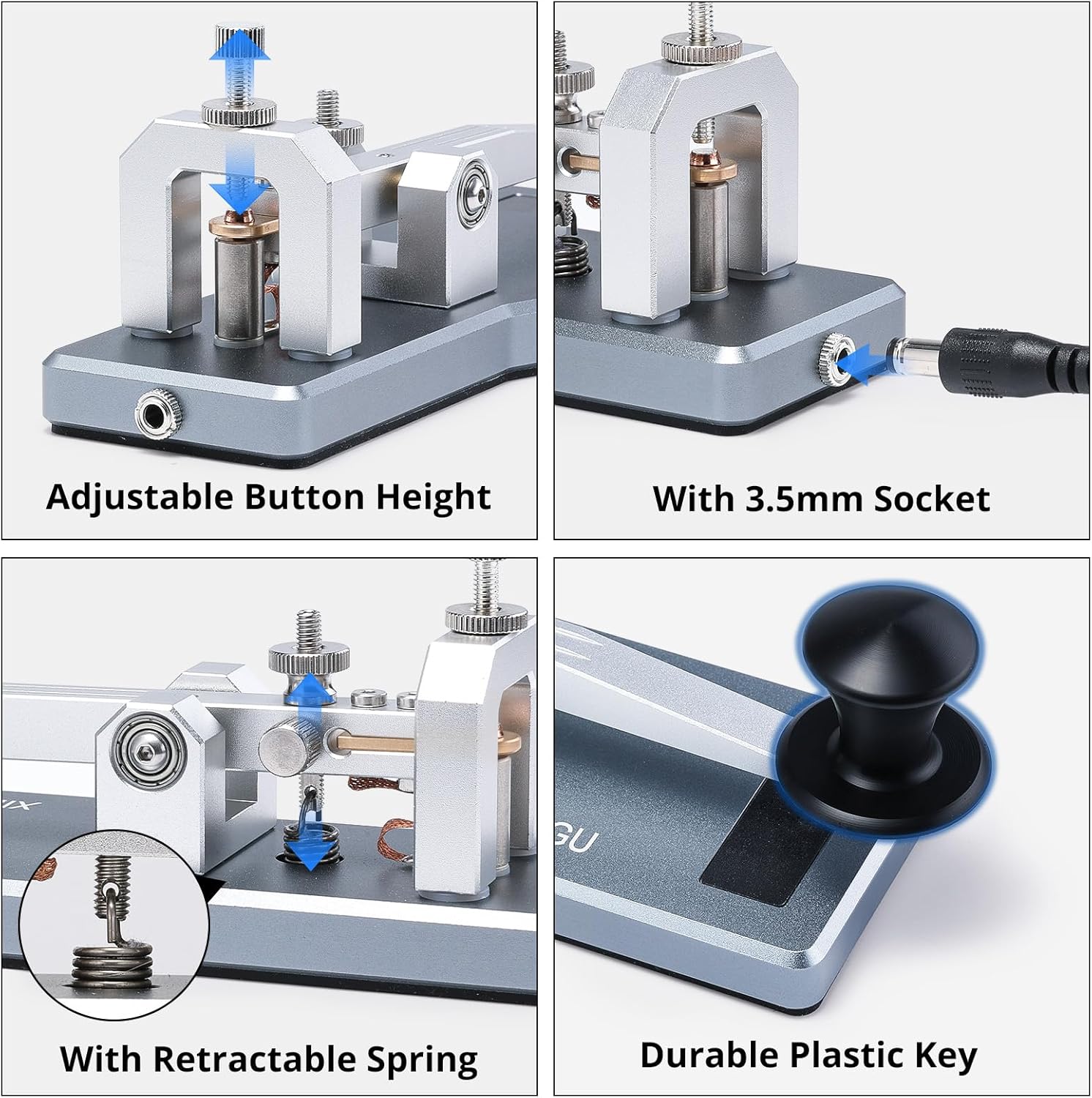 Adjustable Button Height

With 3.5mm Socket

With Retractable Spring

GU

Durable Plastic Key