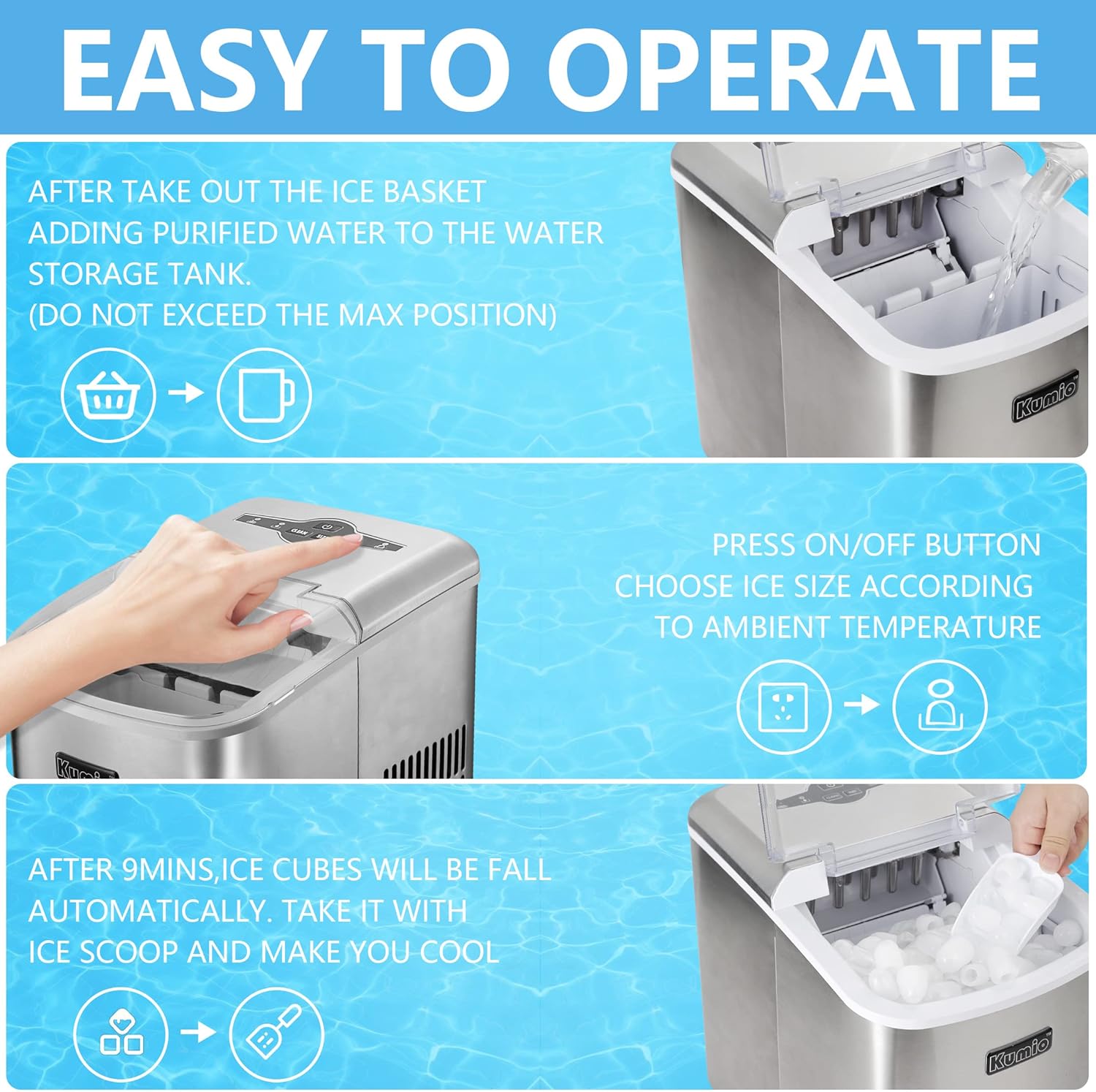 EASY TO OPERATE

AFTER TAKE OUT THE ICE BASKET ADDING PURIFIED WATER TO THE WATER STORAGE TANK.
(DO NOT EXCEED THE MAX POSITION)

Kumio

PRESS ON/OFF BUTTON CHOOSE ICE SIZE ACCORDING TO AMBIENT TEMPERATURE

Kumio

AFTER 9MINS,ICE CUBES WILL BE FALL AUTOMATICALLY. TAKE IT WITH ICE SCOOP AND MAKE YOU COOL

Kumio