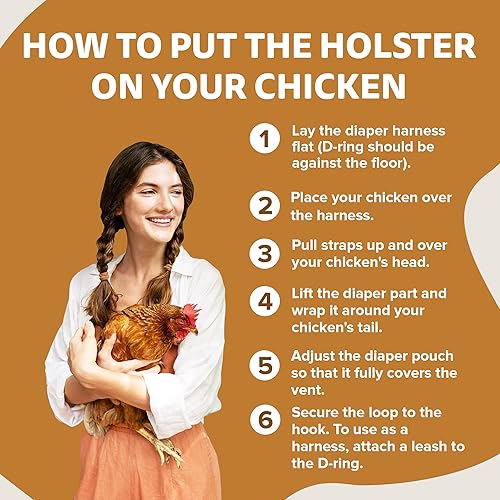 HOW TO PUT THE HOLSTER ON YOUR CHICKEN

1 Lay the diaper harness flat (D-ring should be against the floor).

2 Place your chicken over the harness.

3 Pull straps up and over your chicken's head.

4 Lift the diaper part and wrap it around your chicken's tail.

5 Adjust the diaper pouch so that it fully covers the vent.

6 Secure the loop to the hook. To use as a harness, attach a leash to the D-ring.