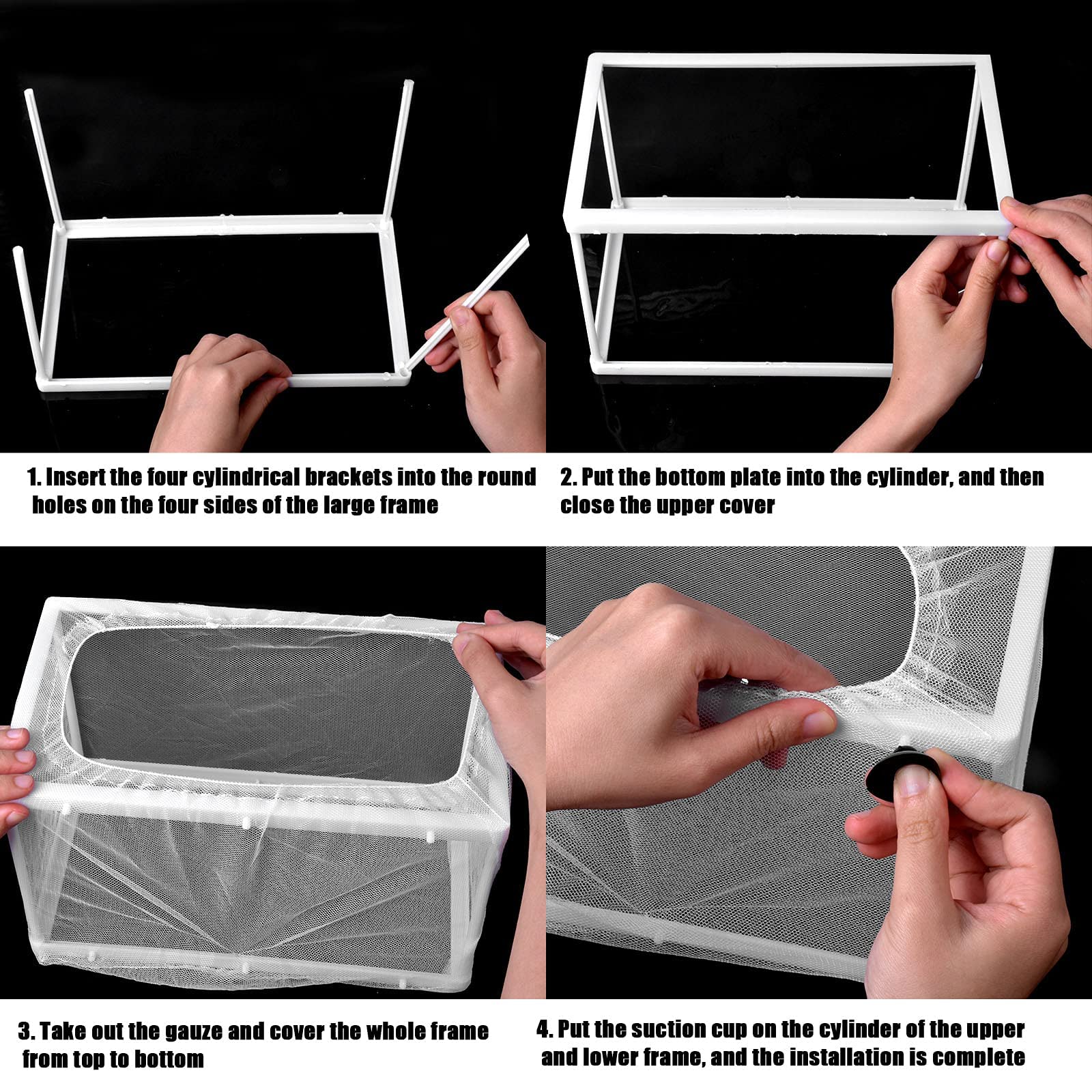 1. Insert the four cylindrical brackets into the round holes on the four sides of the large frame

2. Put the bottom plate into the cylinder, and then close the upper cover

3. Take out the gauze and cover the whole frame from top to bottom

4. Put the suction cup on the cylinder of the upper and lower frame, and the installation is complete