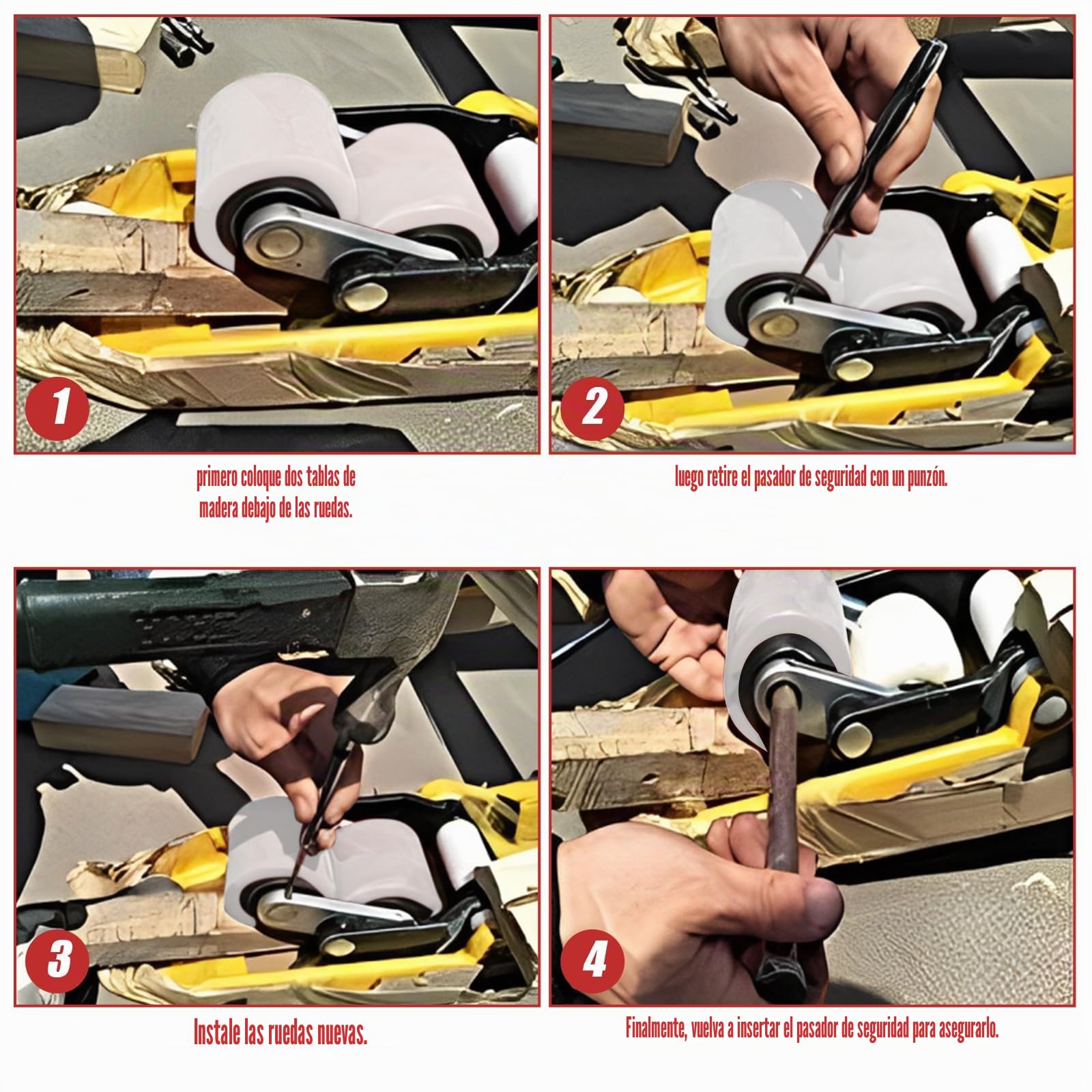 1

primero coloque dos tablas de madera debajo de las ruedas.

2

luego retire el pasador de seguridad con un punzón.

3

Instale las ruedas nuevas.

4

Finalmente, vuelva a insertar el pasador de seguridad para asegurarlo.