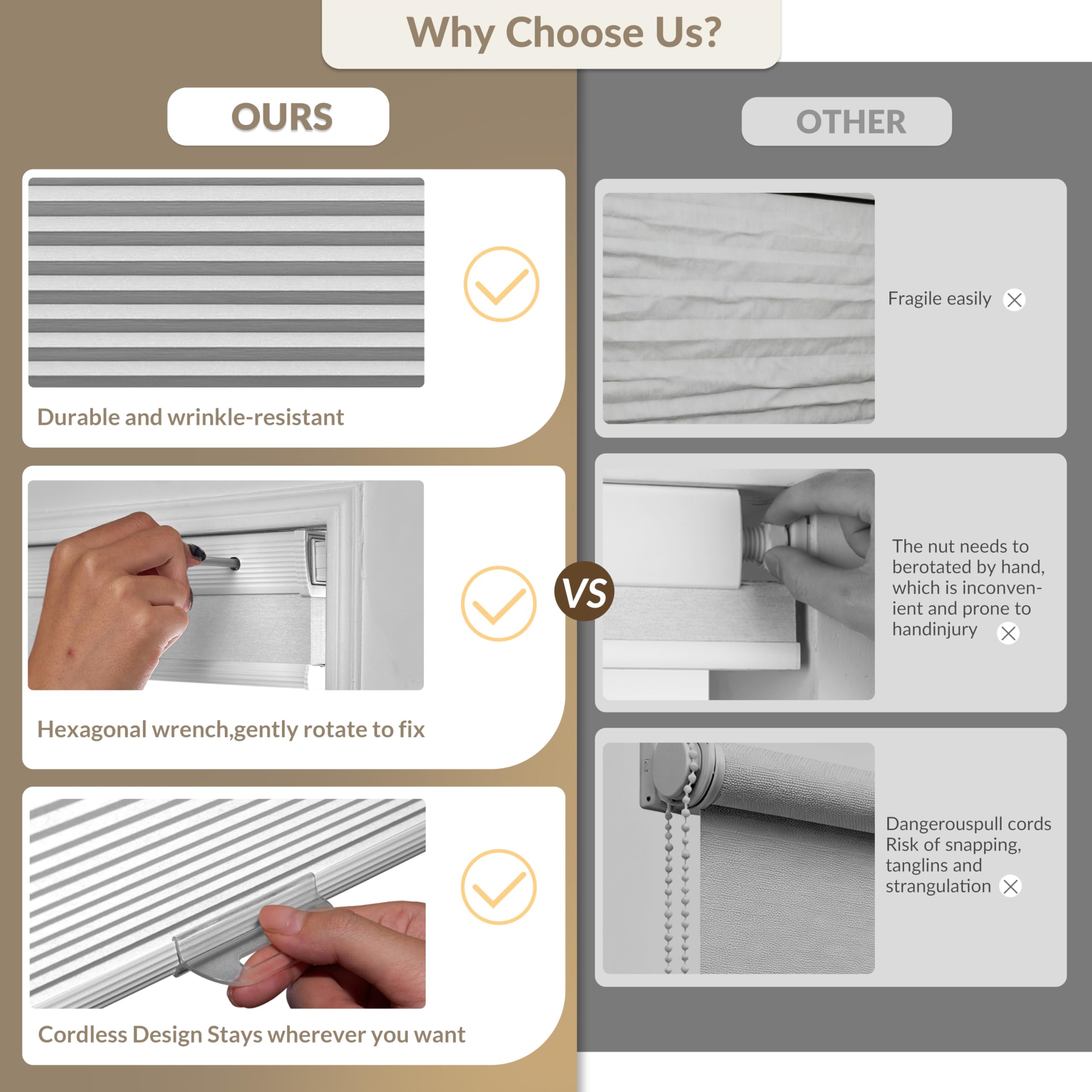 Why Choose Us?

OURS

Durable and wrinkle-resistant

Hexagonal wrench,gently rotate to fix

Cordless Design Stays wherever you want

VS

OTHER

Fragile easily

The nut needs to berotated by hand, which is inconvenient and prone to handinjury

Dangerouspull cords Risk of snapping, tanglins and strangulation